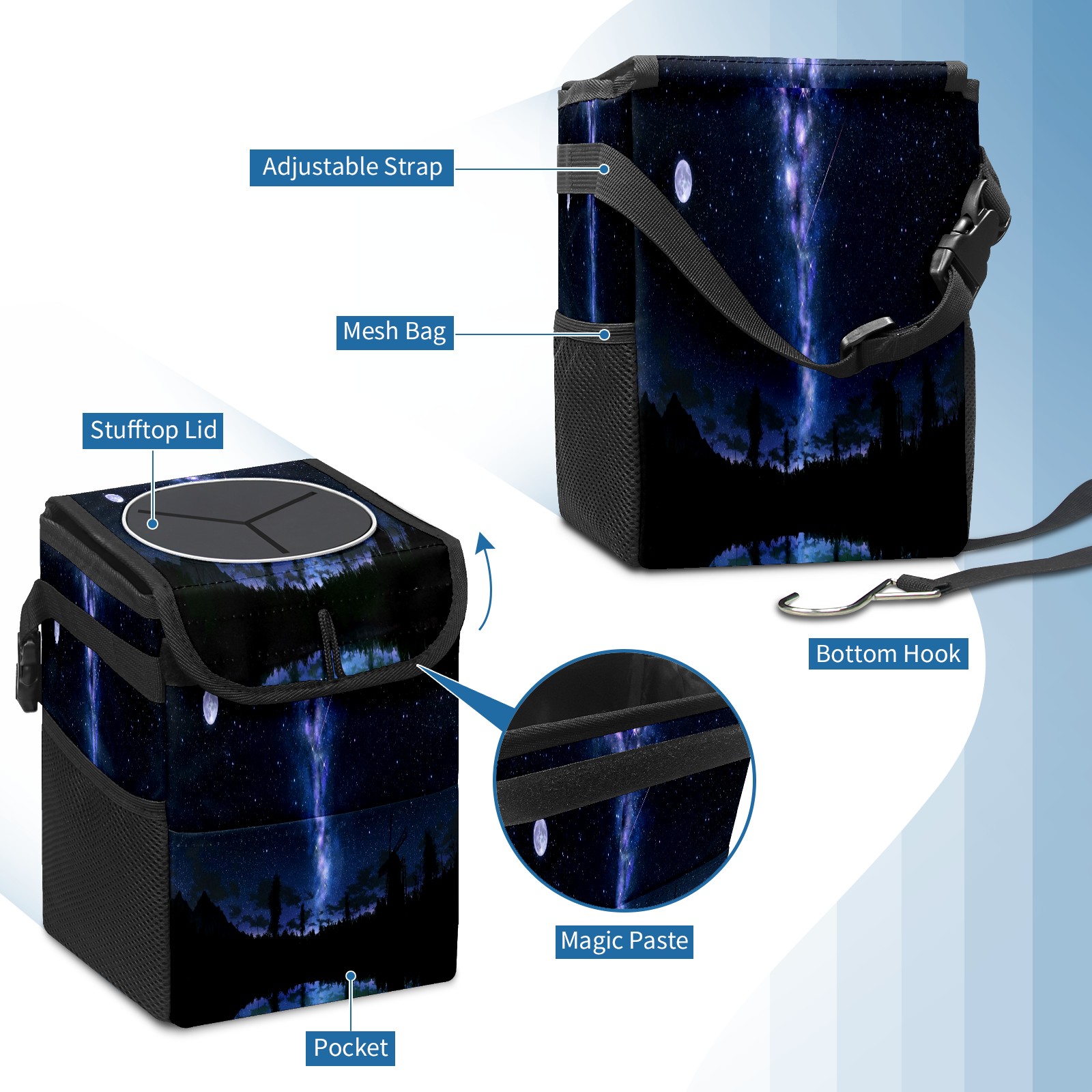 Adjustable Strap

Mesh Bag

Stufftop Lid

Bottom Hook

Magic Paste

Pocket