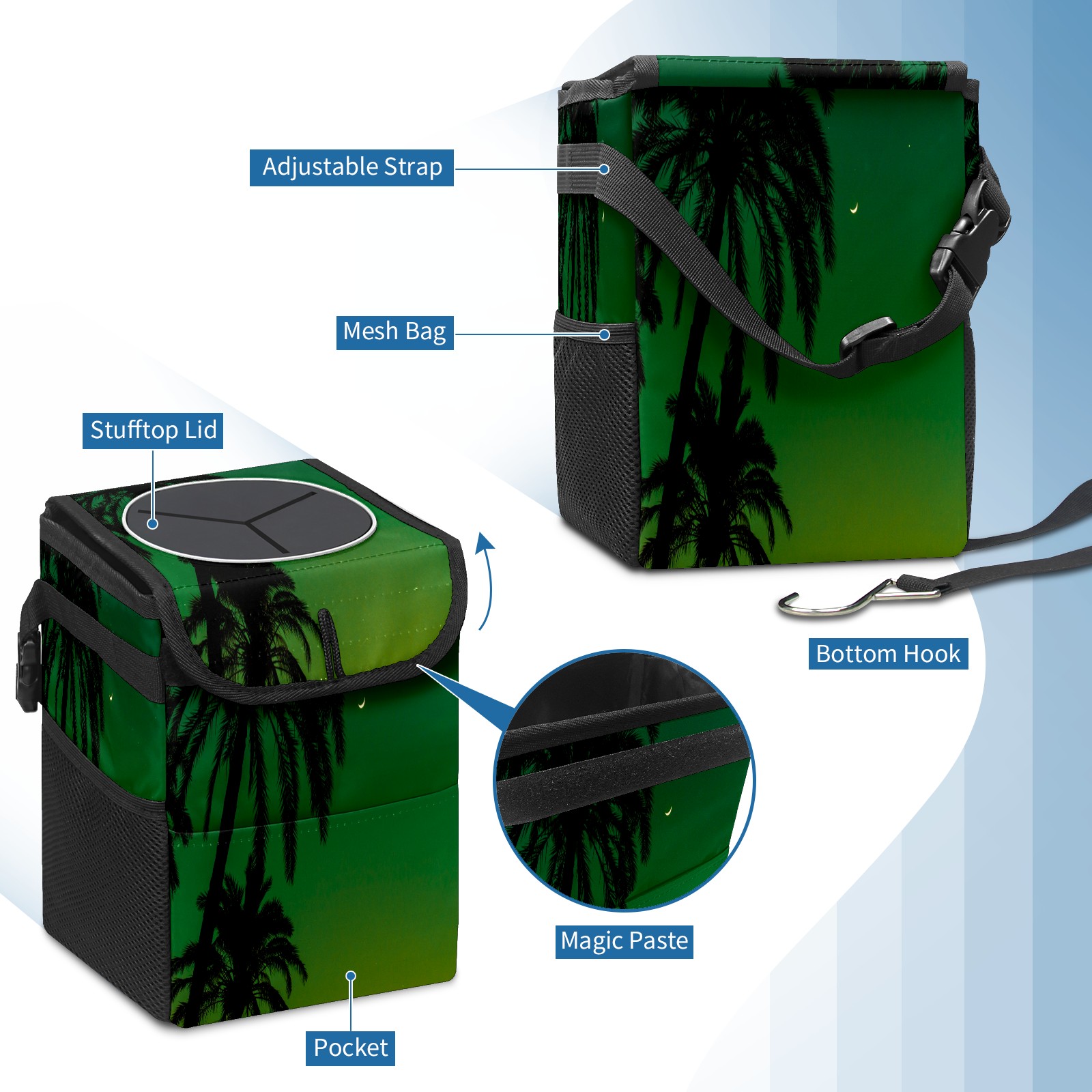 Adjustable Strap

Mesh Bag

Stufftop Lid

Bottom Hook

Magic Paste

Pocket