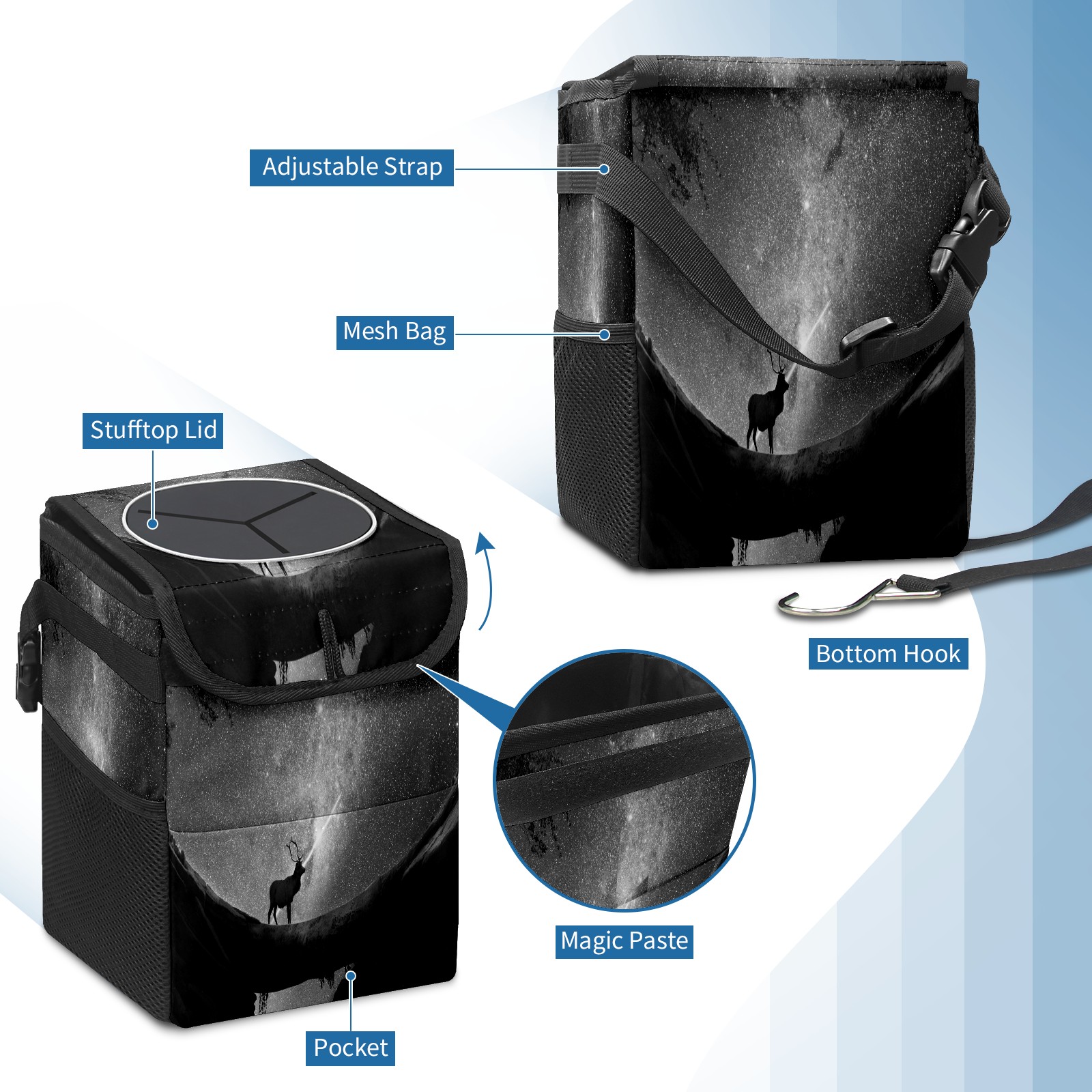 Adjustable Strap

Mesh Bag

Stufftop Lid

Bottom Hook

Magic Paste

Pocket