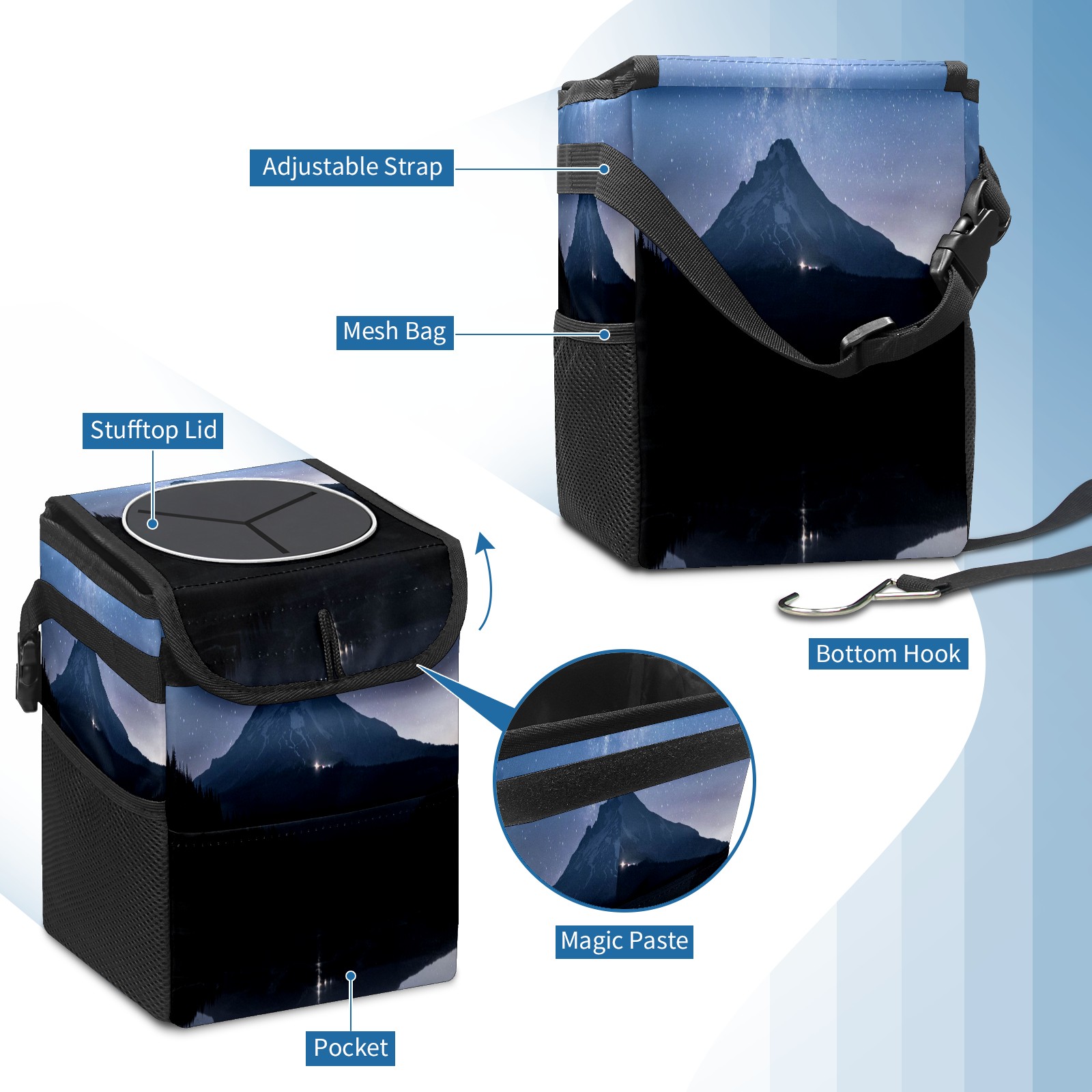 Adjustable Strap

Mesh Bag

Stufftop Lid

Bottom Hook

Magic Paste

Pocket