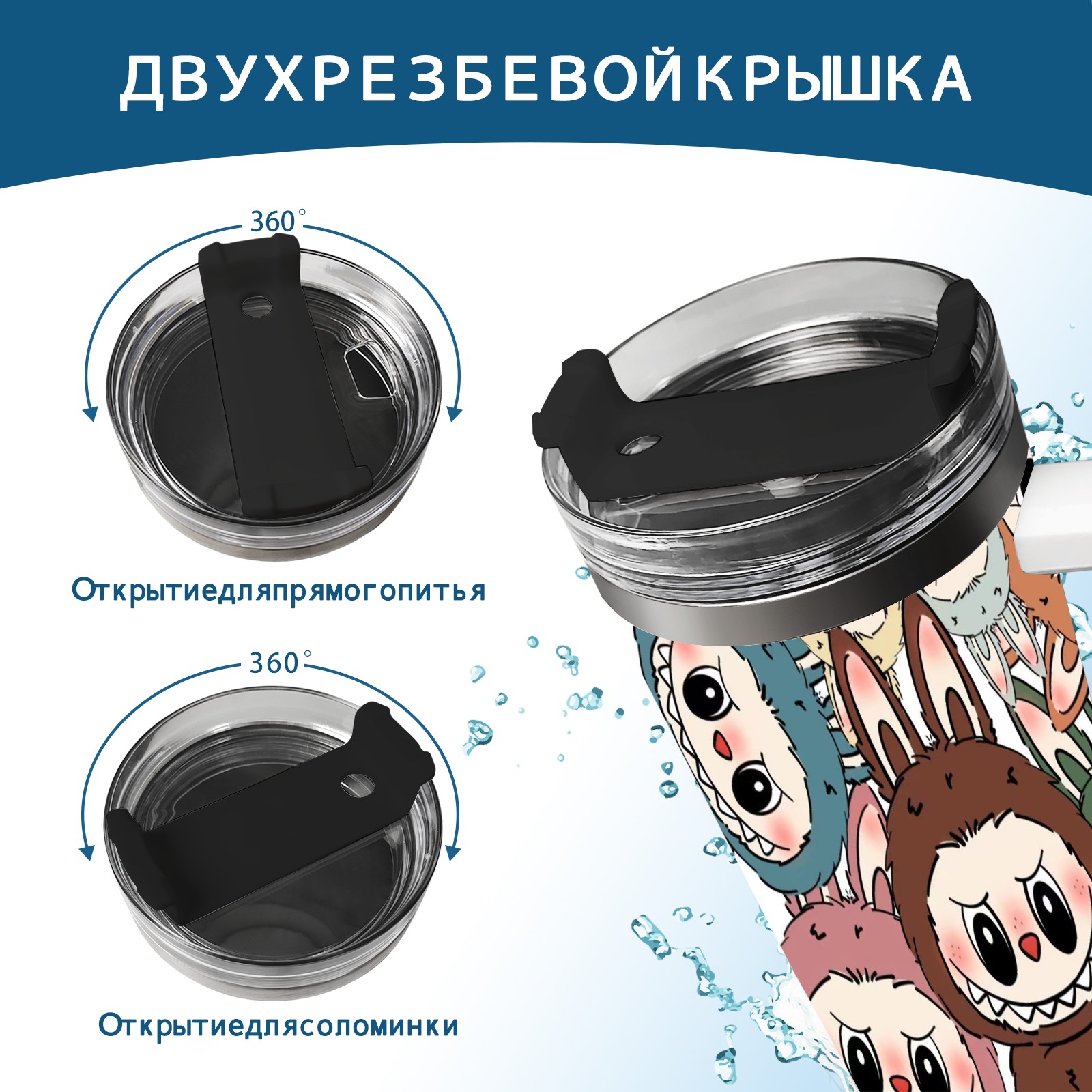 ДВУХРЕЗБЕВОЙКРЫШКА

360°

Открытиедляпрямогопитья

360°

Открытиедлясоломинки