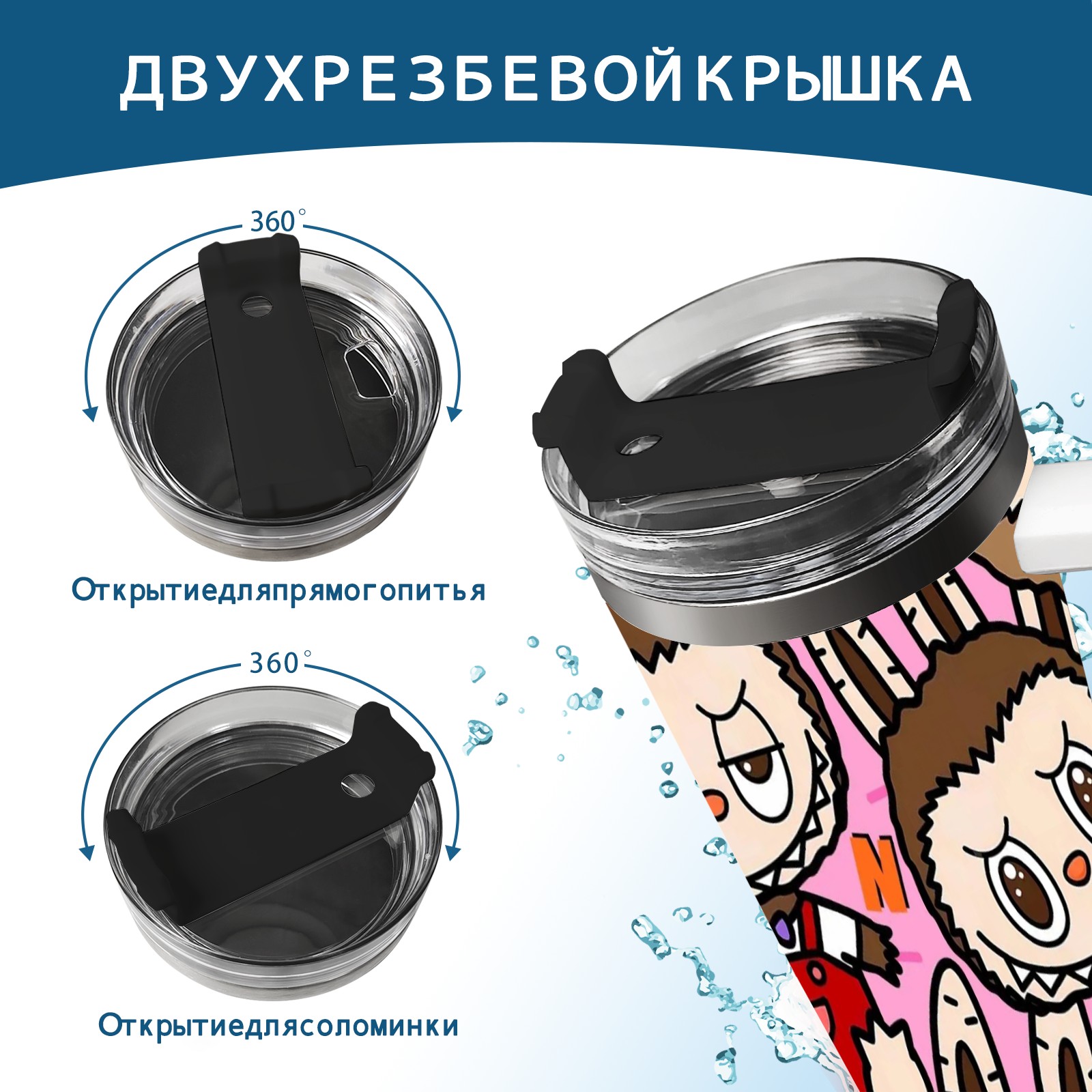 ДВУХРЕЗБЕВОЙКРЫШКА

360°

Открытиедляпрямогопитья

360°

Открытиедлясоломинки

N