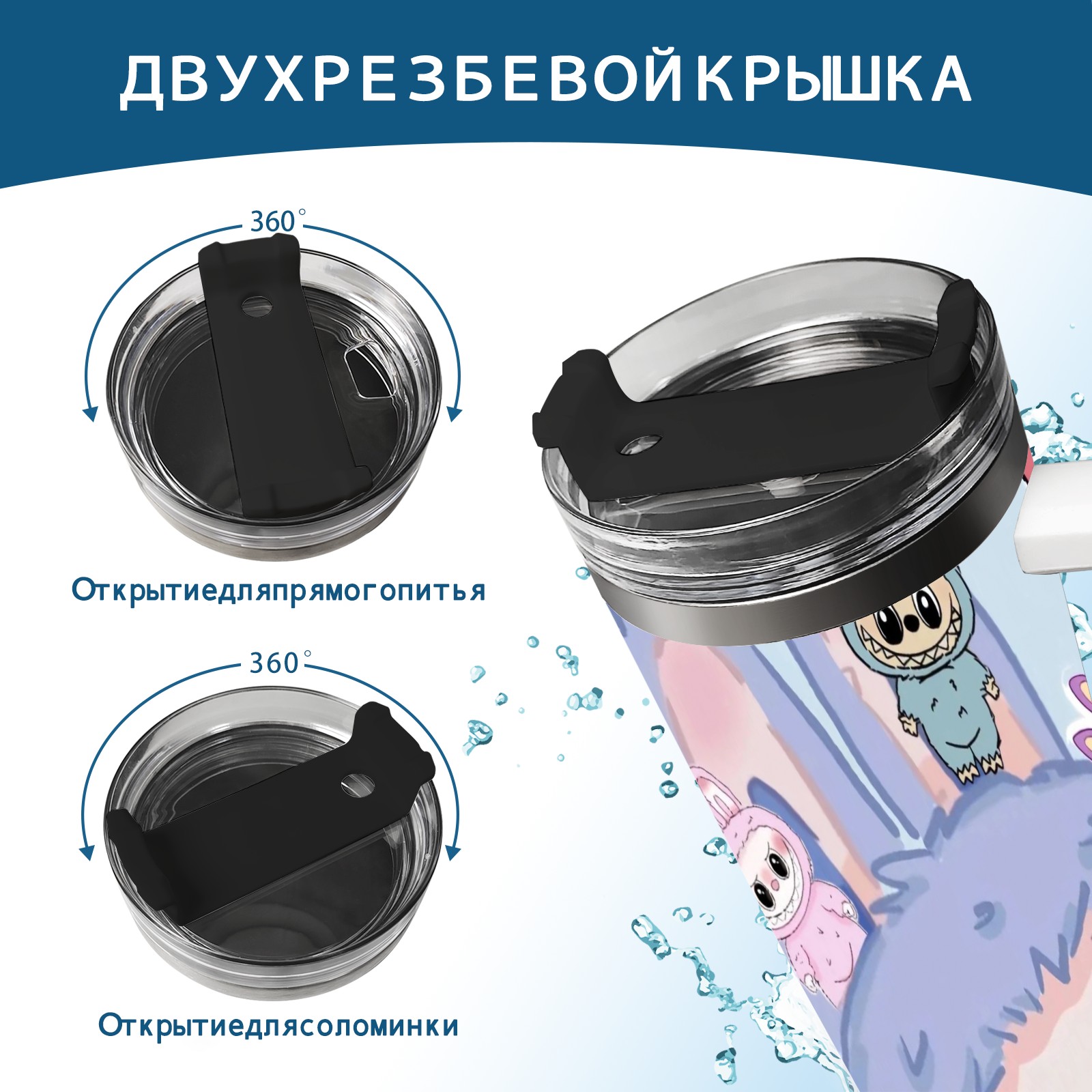 ДВУХРЕЗБЕВОЙКРЫШКА

360°

Открытиедляпрямогопитья

360°

Открытиедлясоломинки