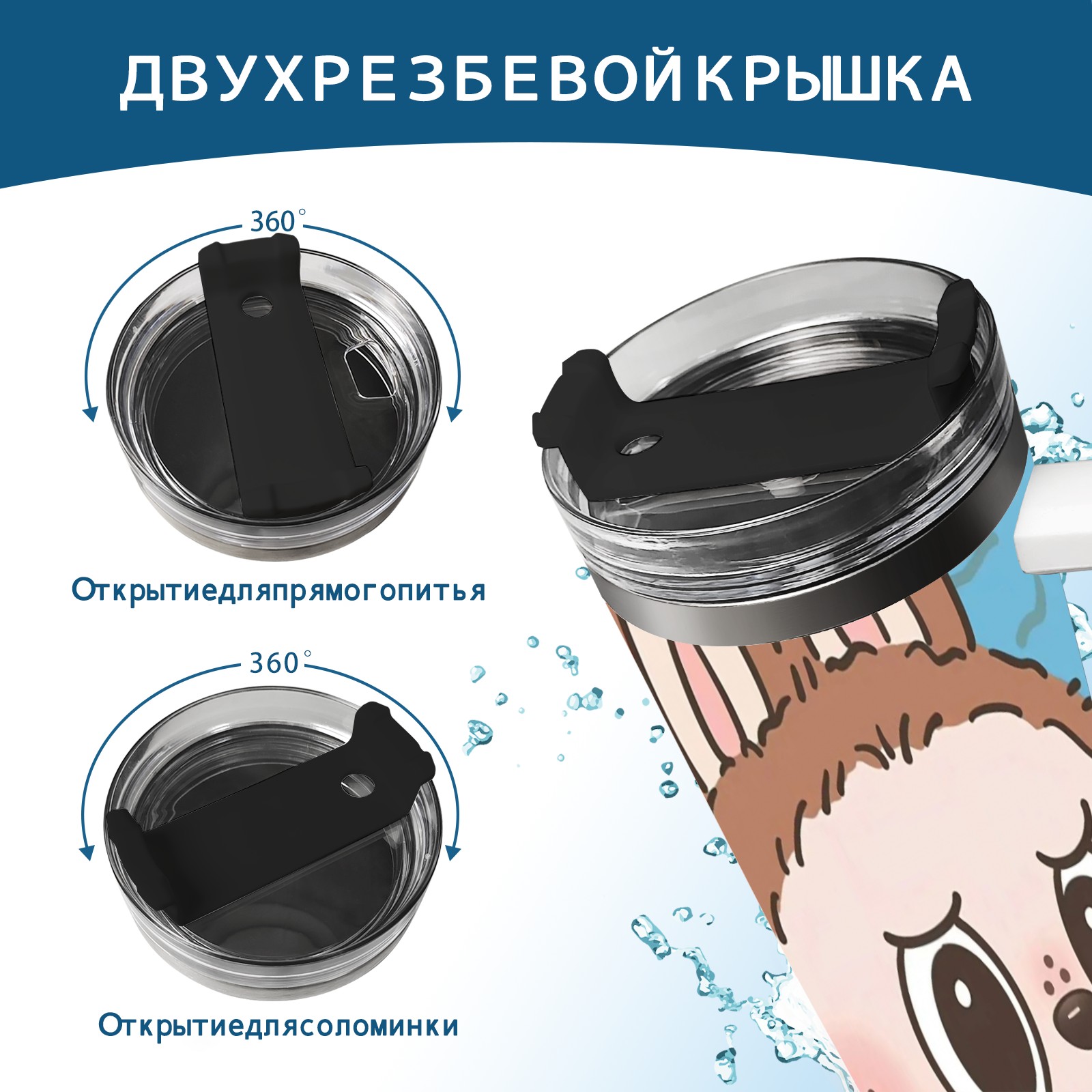 ДВУХРЕЗБЕВОЙКРЫШКА

360°

Открытиедляпрямогопитья

360°

Открытиедлясоломинки