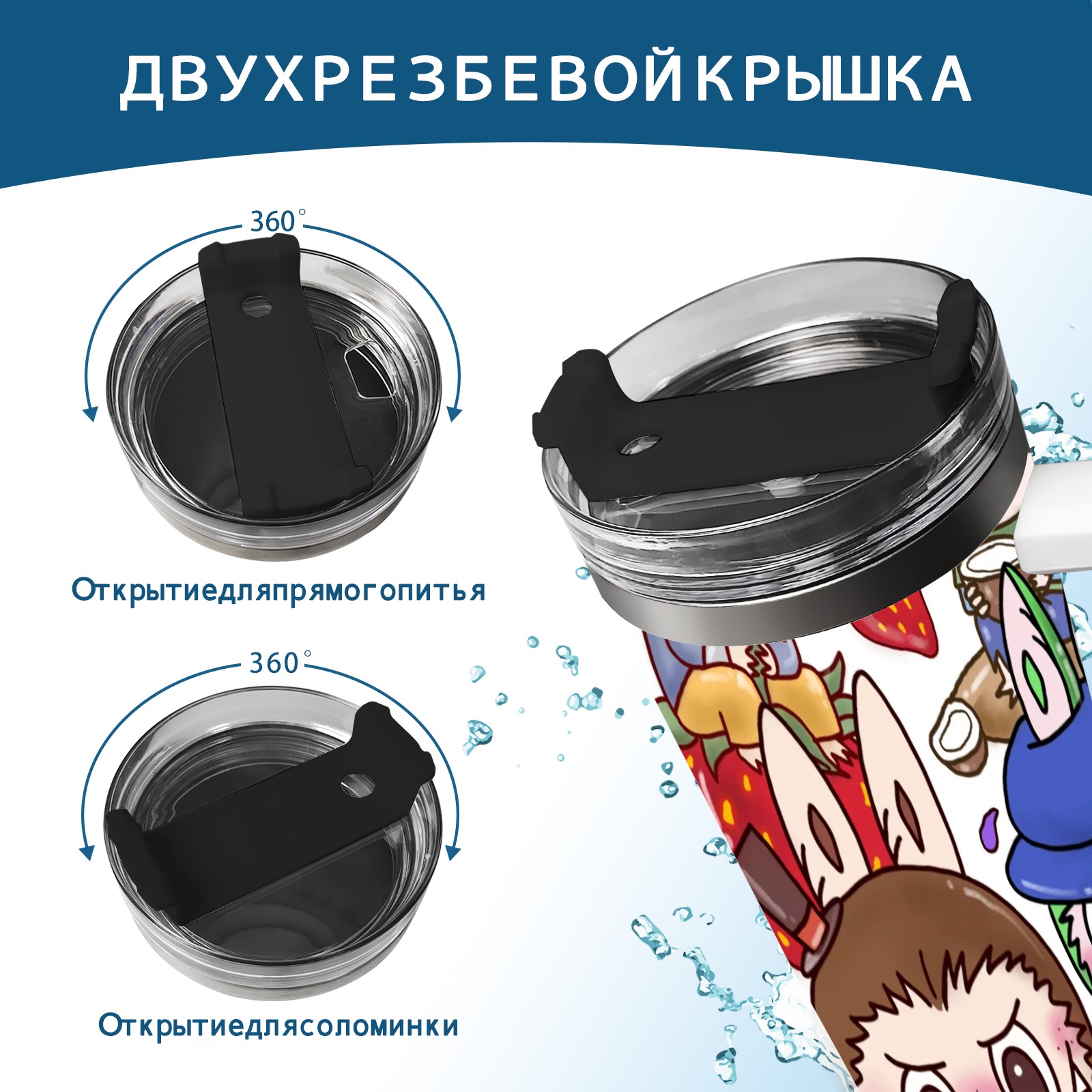 ДВУХРЕЗБЕВОЙКРЫШКА

360°

Открытиедляпрямогопитья

360°

Открытиедлясоломинки