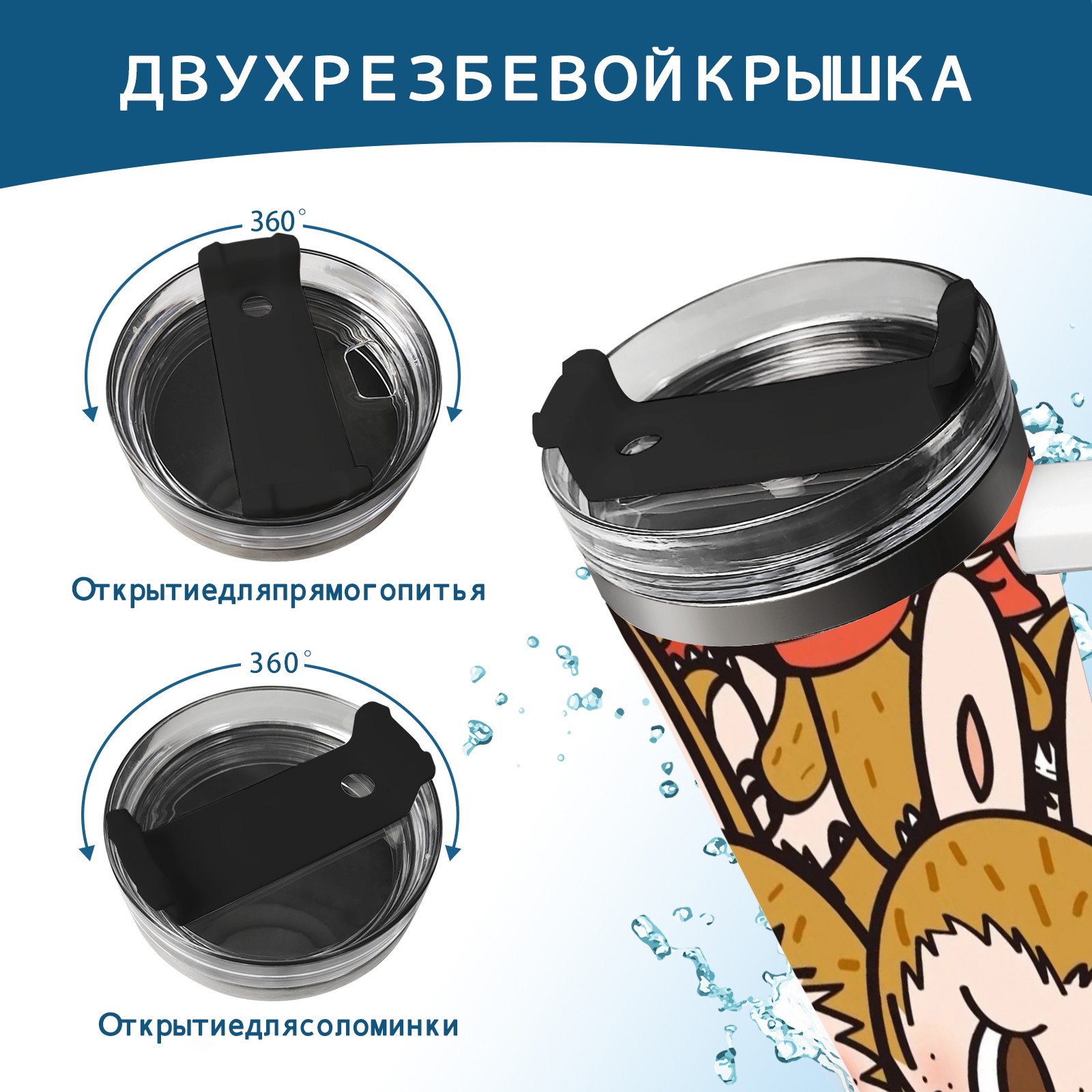 ДВУХРЕЗБЕВОЙКРЫШКА

360°

Открытиедляпрямогопитья

360°

Открытиедлясоломинки