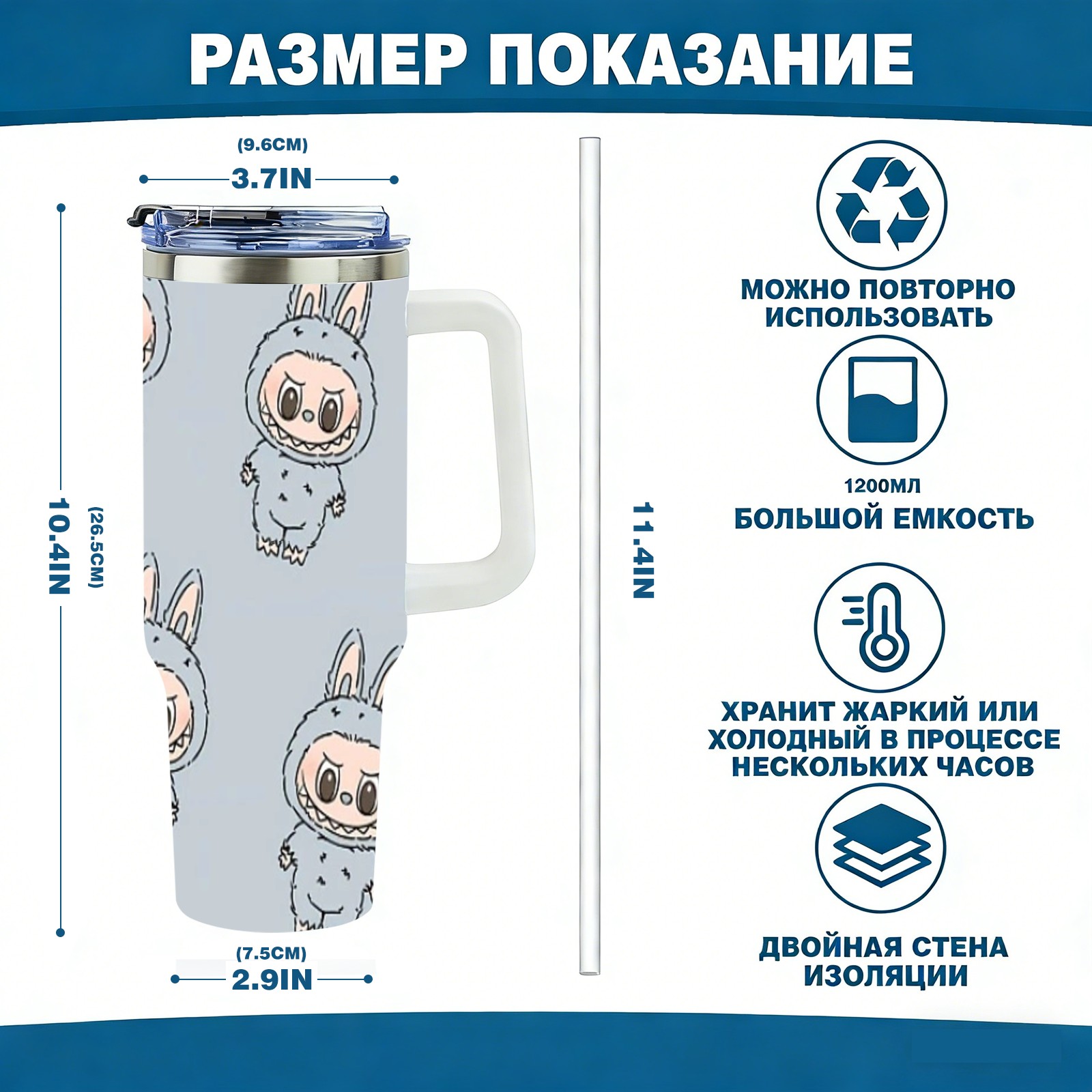 РАЗМЕР ПОКАЗАНИЕ

(9.6CM)
3.7IN

10.4IN
(26.5CM)

(7.5CM)
2.9IN

11.4IN

МОЖНО ПОВТОРНО ИСПОЛЬЗОВАТЬ

1200МЛ
БОЛЬШОЙ ЕМКОСТЬ

ХРАНИТ ЖАРКИЙ ИЛИ ХОЛОДНЫЙ В ПРОЦЕССЕ НЕСКОЛЬКИХ ЧАСОВ

ДВОЙНАЯ СТЕНА ИЗОЛЯЦИИ