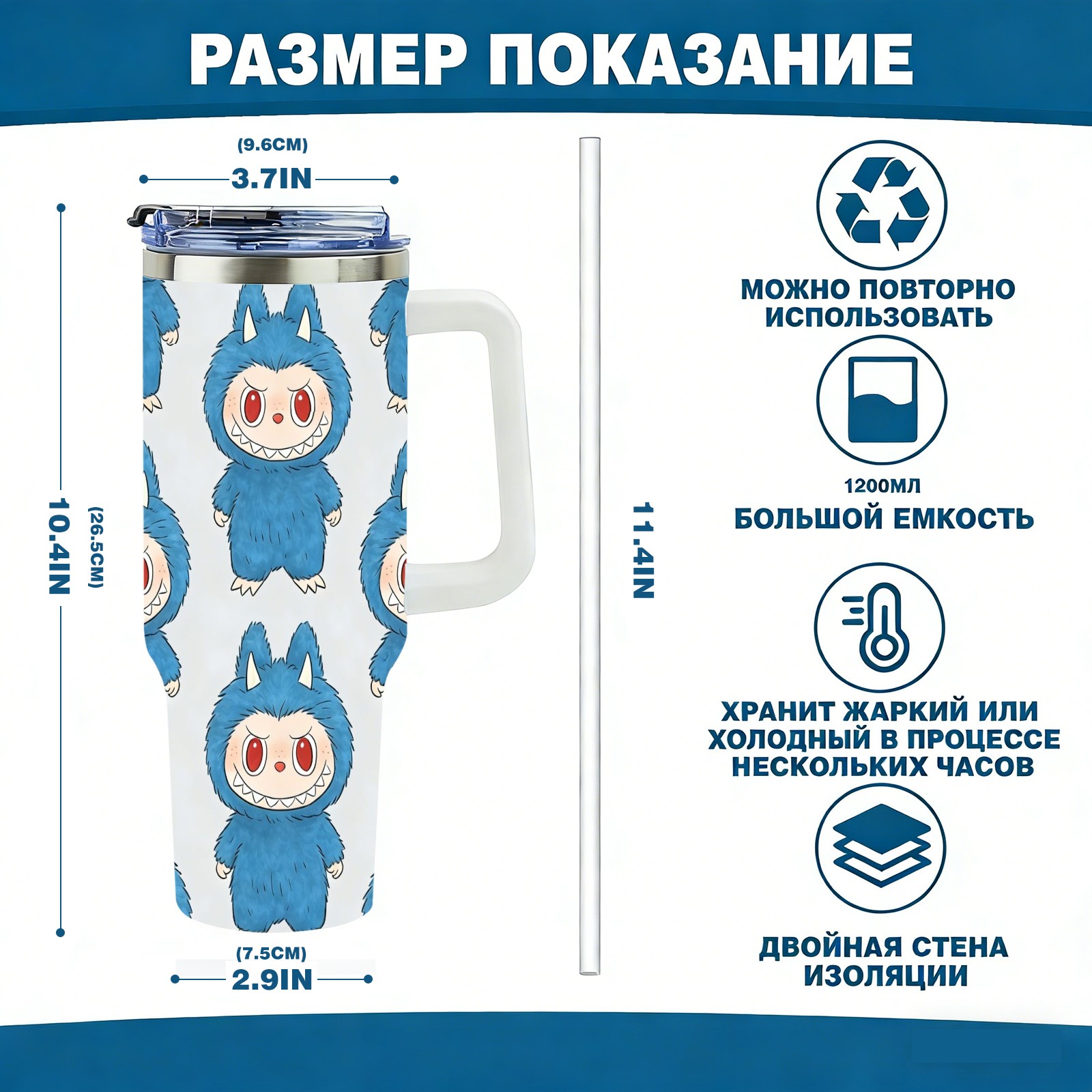 РАЗМЕР ПОКАЗАНИЕ

(9.6CM)
3.7IN

10.4IN
(26.5CM)

(7.5CM)
2.9IN

11.4IN

МОЖНО ПОВТОРНО ИСПОЛЬЗОВАТЬ

1200МЛ
БОЛЬШОЙ ЕМКОСТЬ

ХРАНИТ ЖАРКИЙ ИЛИ ХОЛОДНЫЙ В ПРОЦЕССЕ НЕСКОЛЬКИХ ЧАСОВ

ДВОЙНАЯ СТЕНА ИЗОЛЯЦИИ