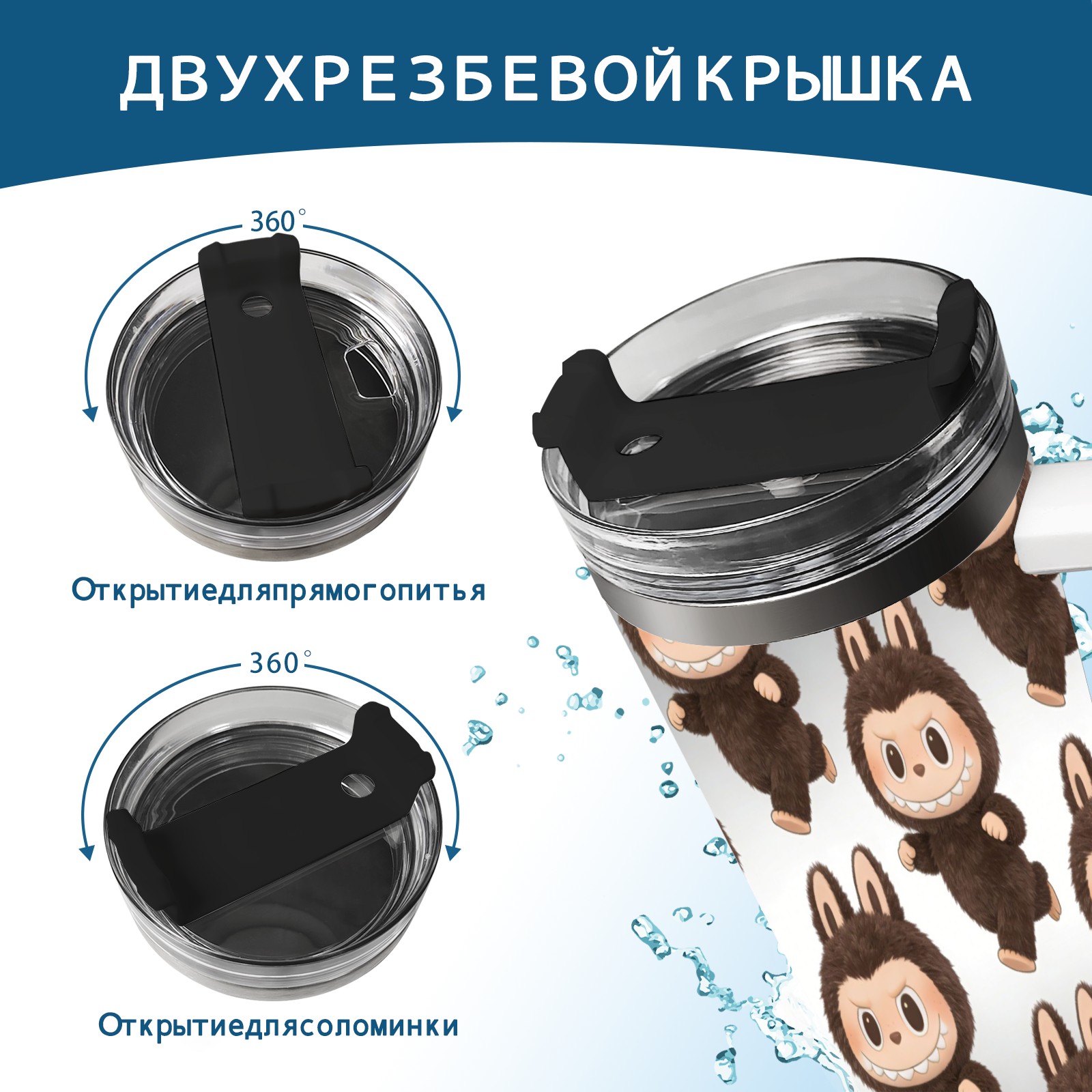 ДВУХРЕЗБЕВОЙКРЫШКА

360°

Открытиедляпрямогопитья

360°

Открытиедлясоломинки