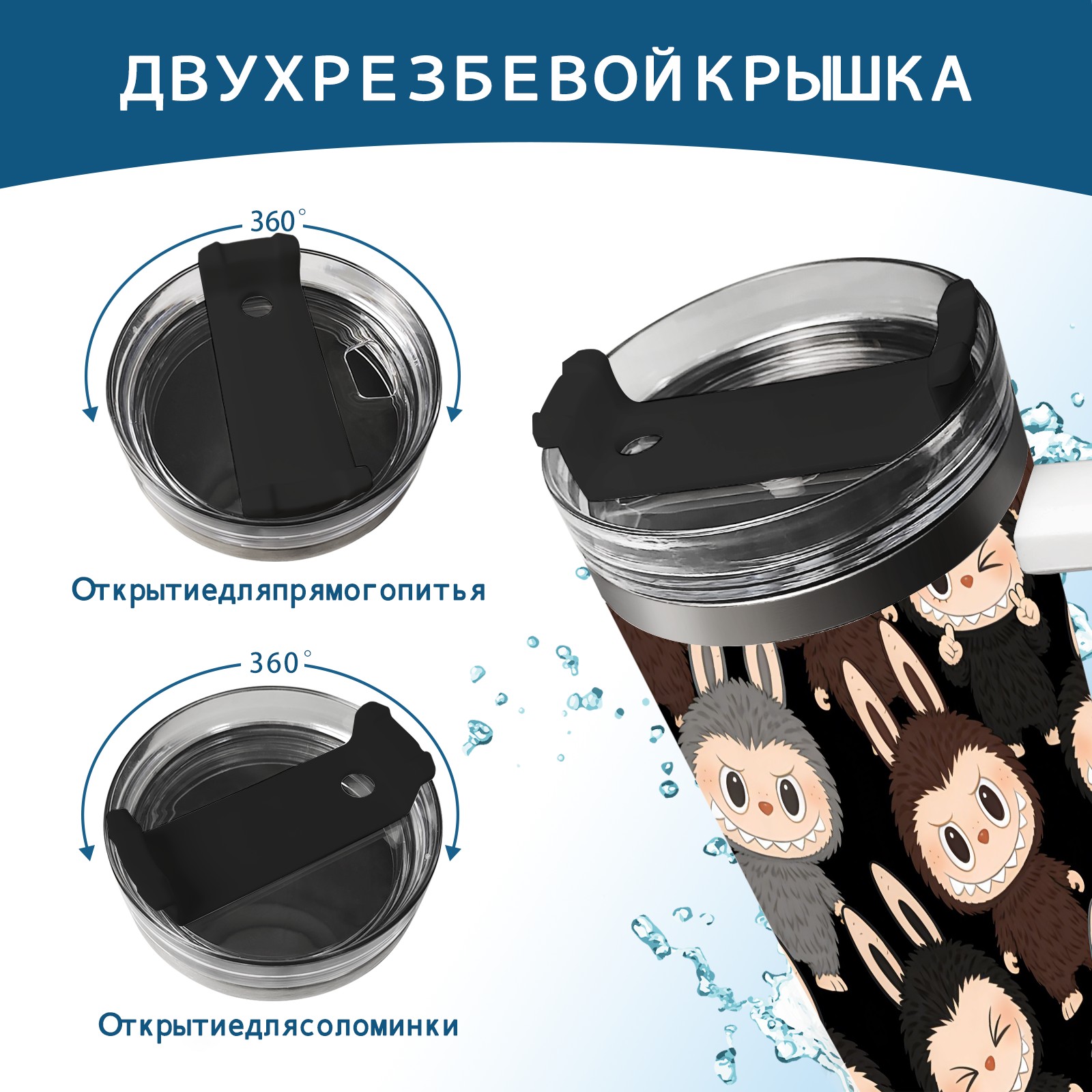 ДВУХРЕЗБЕВОЙКРЫШКА

360°

Открытиедляпрямогопитья

360°

Открытиедлясоломинки