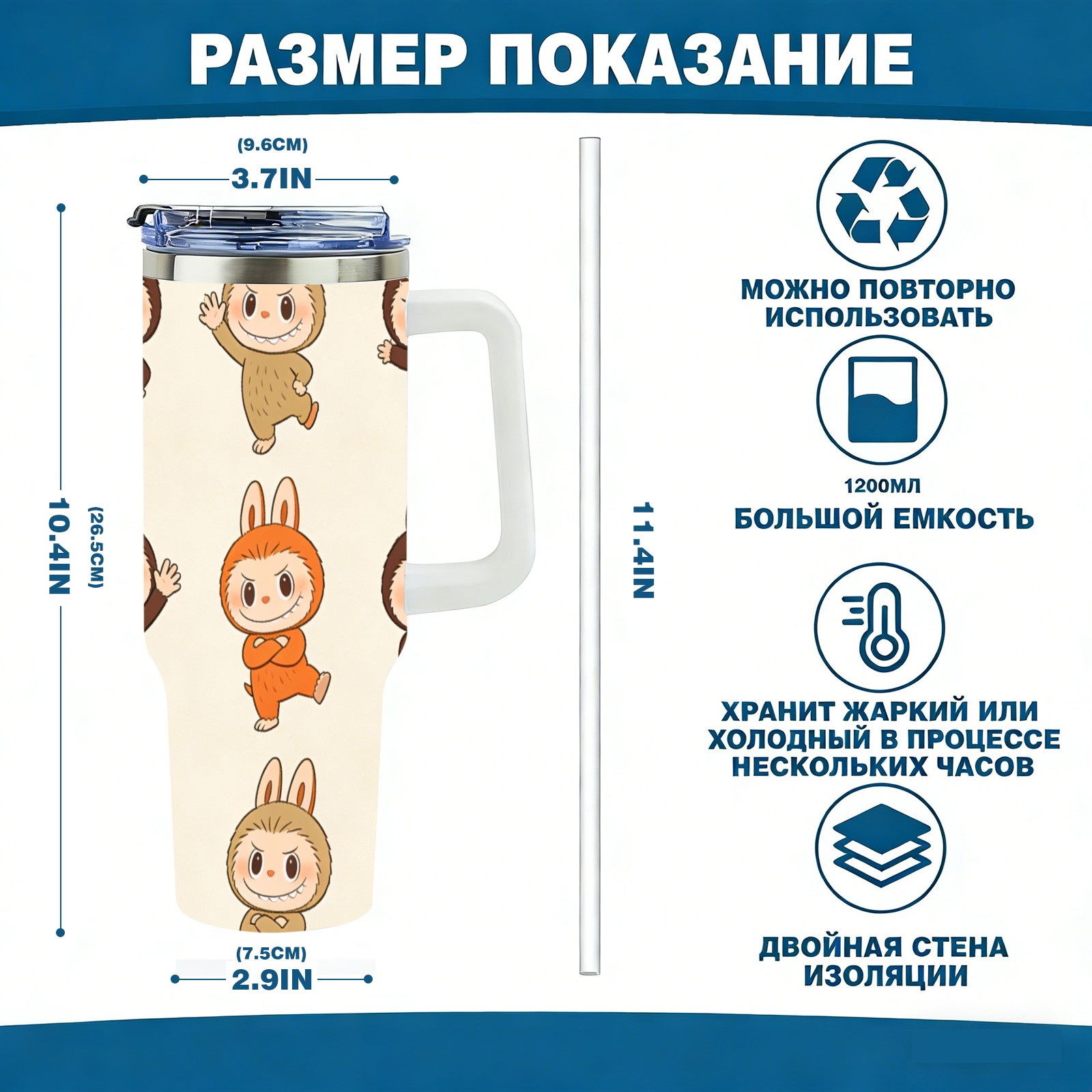 РАЗМЕР ПОКАЗАНИЕ

(9.6CM)
3.7IN

10.4IN
(26.5CM)

(7.5CM)
2.9IN

11.4IN

МОЖНО ПОВТОРНО ИСПОЛЬЗОВАТЬ

1200МЛ
БОЛЬШОЙ ЕМКОСТЬ

ХРАНИТ ЖАРКИЙ ИЛИ ХОЛОДНЫЙ В ПРОЦЕССЕ НЕСКОЛЬКИХ ЧАСОВ

ДВОЙНАЯ СТЕНА ИЗОЛЯЦИИ