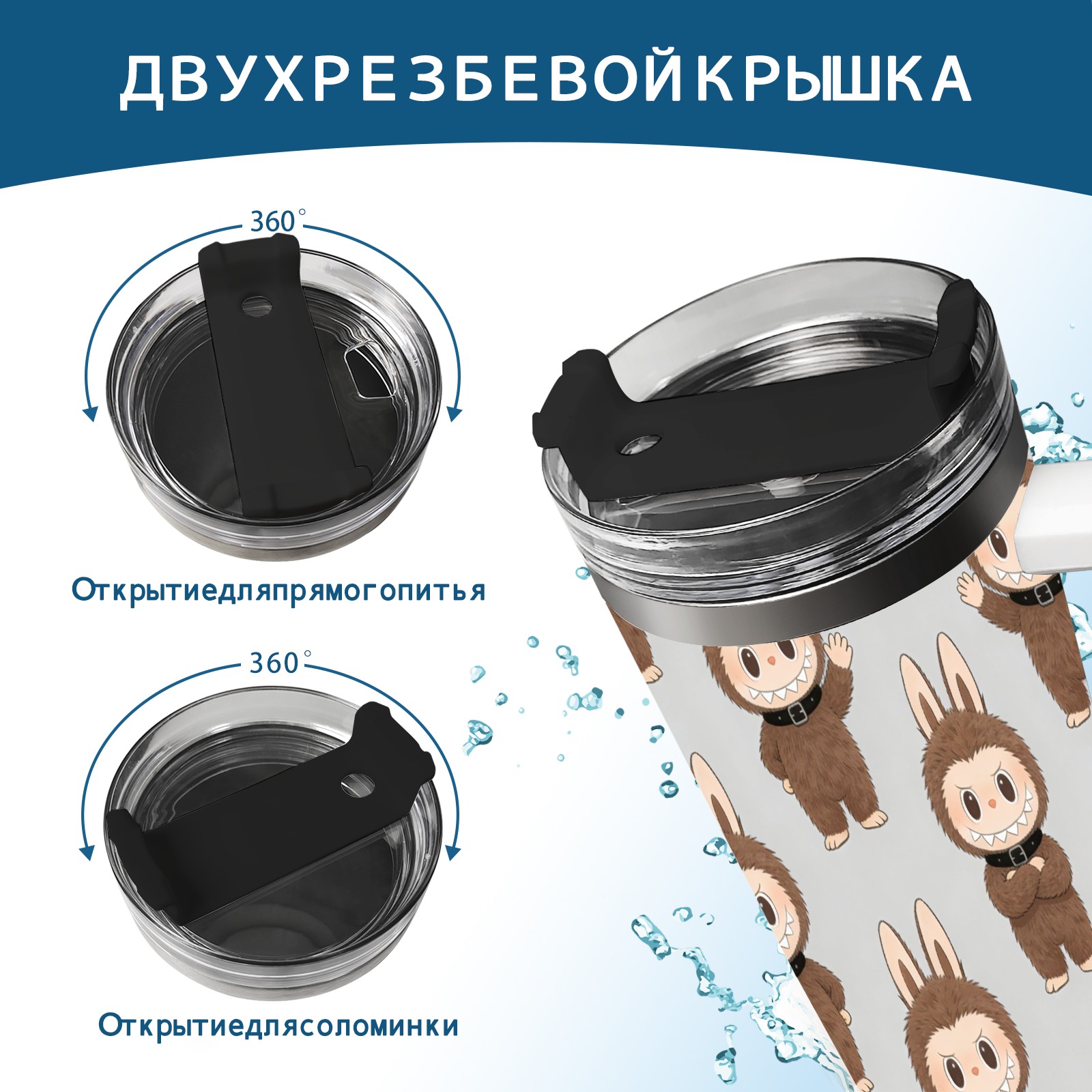 ДВУХРЕЗБЕВОЙКРЫШКА

360°

Открытиедляпрямогопитья

360°

Открытиедлясоломинки