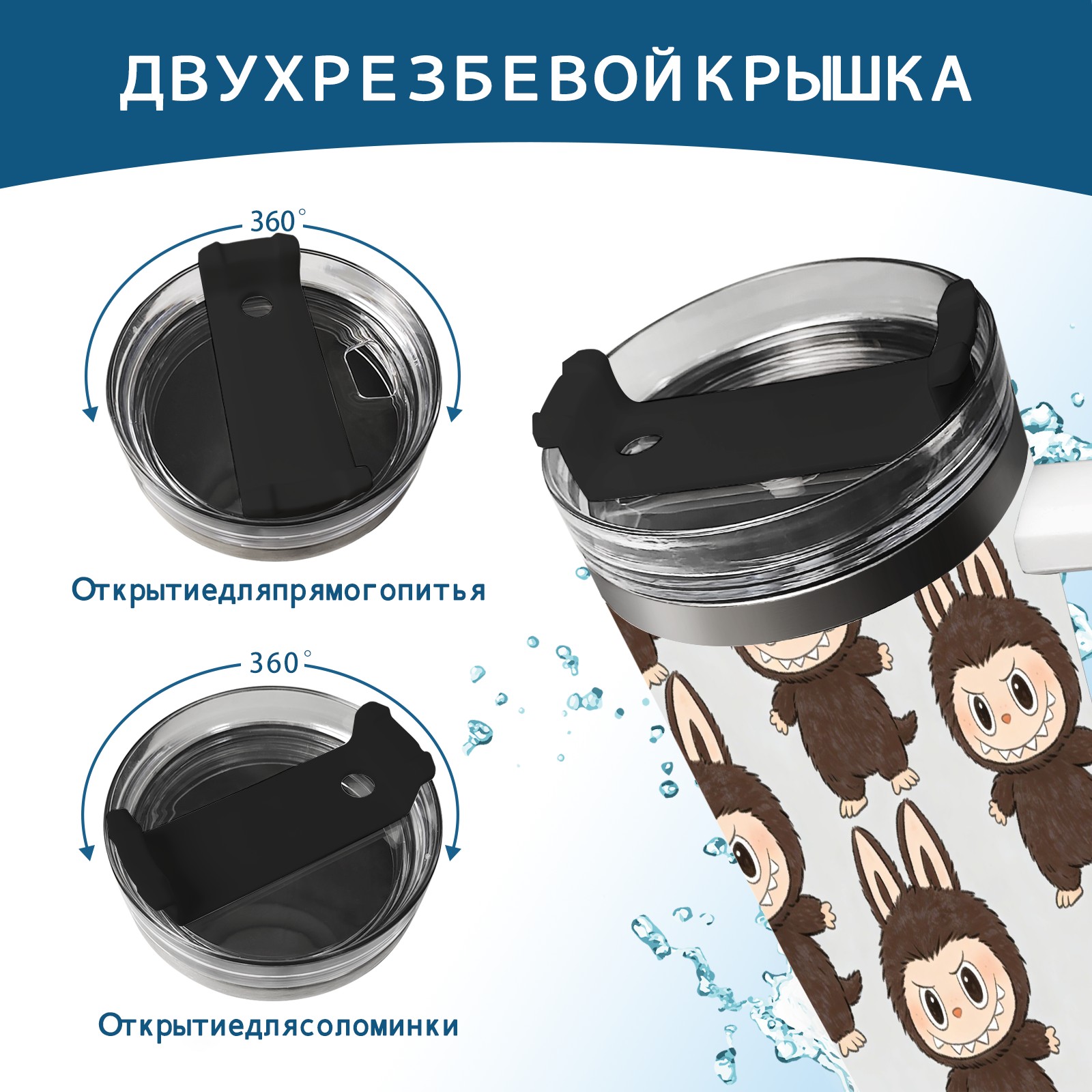 ДВУХРЕЗБЕВОЙКРЫШКА

360°

Открытиедляпрямогопитья

360°

Открытиедлясоломинки