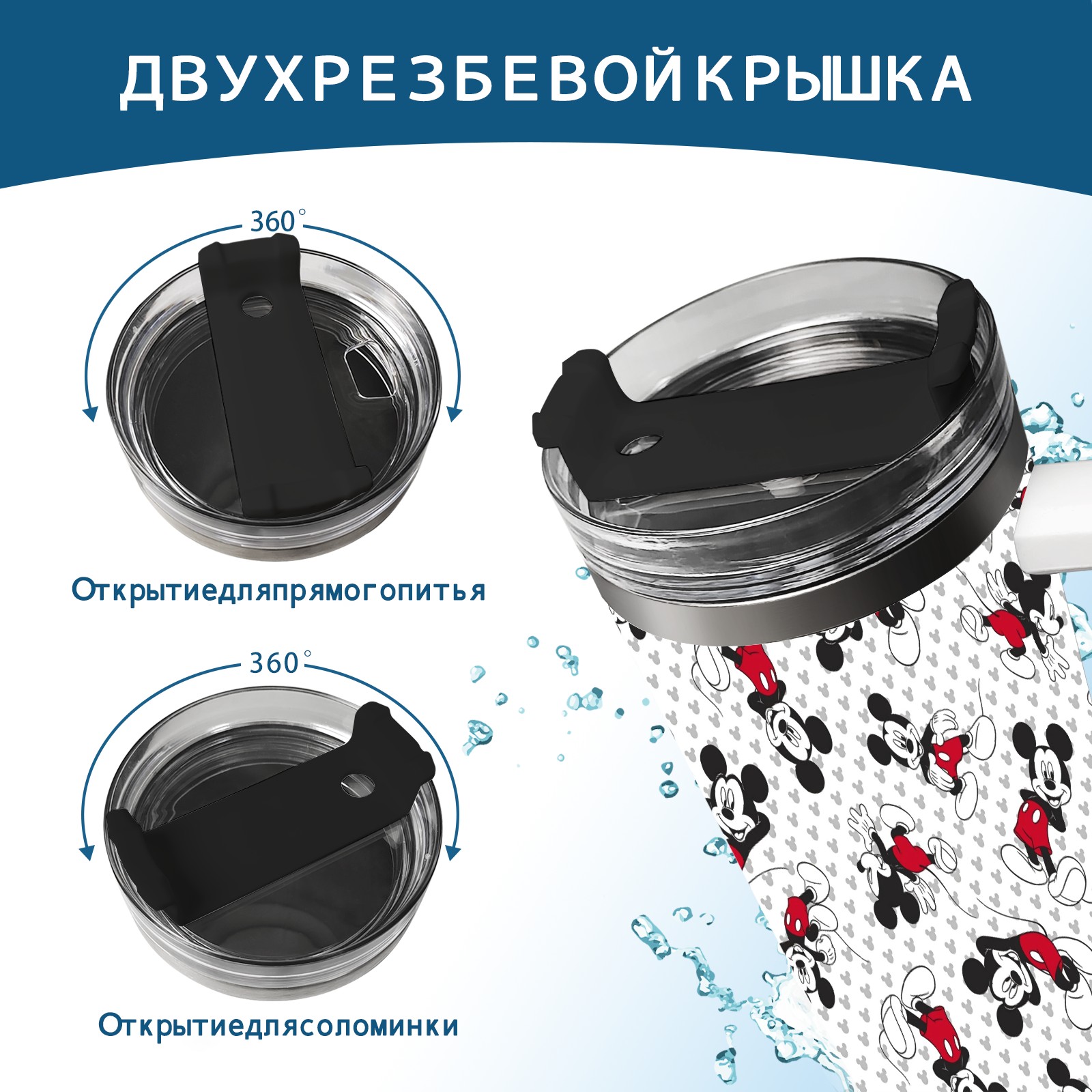 ДВУХРЕЗБЕВОЙКРЫШКА

360°

Открытиедляпрямогопитья

360°

Открытиедлясоломинки