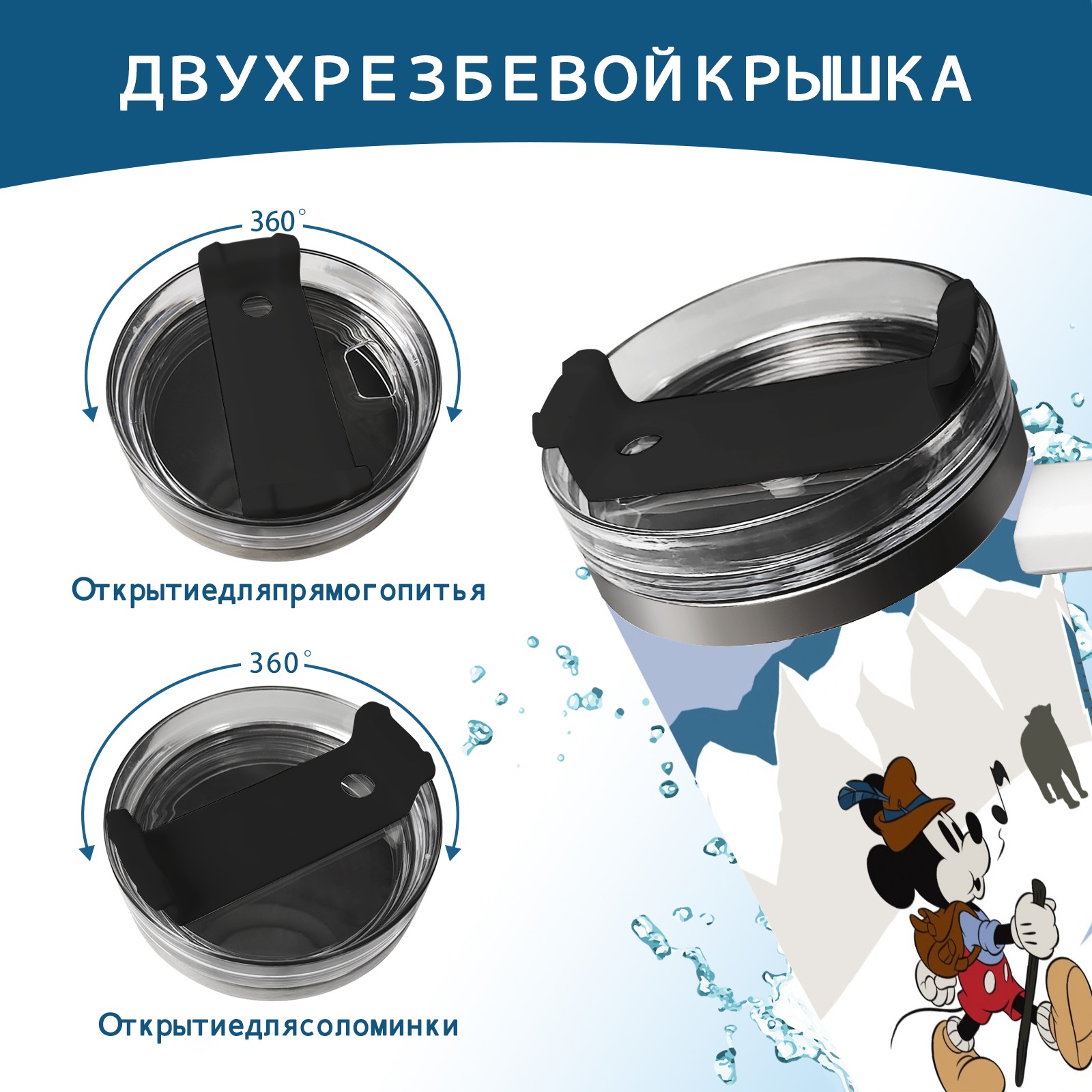 ДВУХРЕЗБЕВОЙКРЫШКА

360°

Открытиедляпрямогопитья

360°

Открытиедлясоломинки