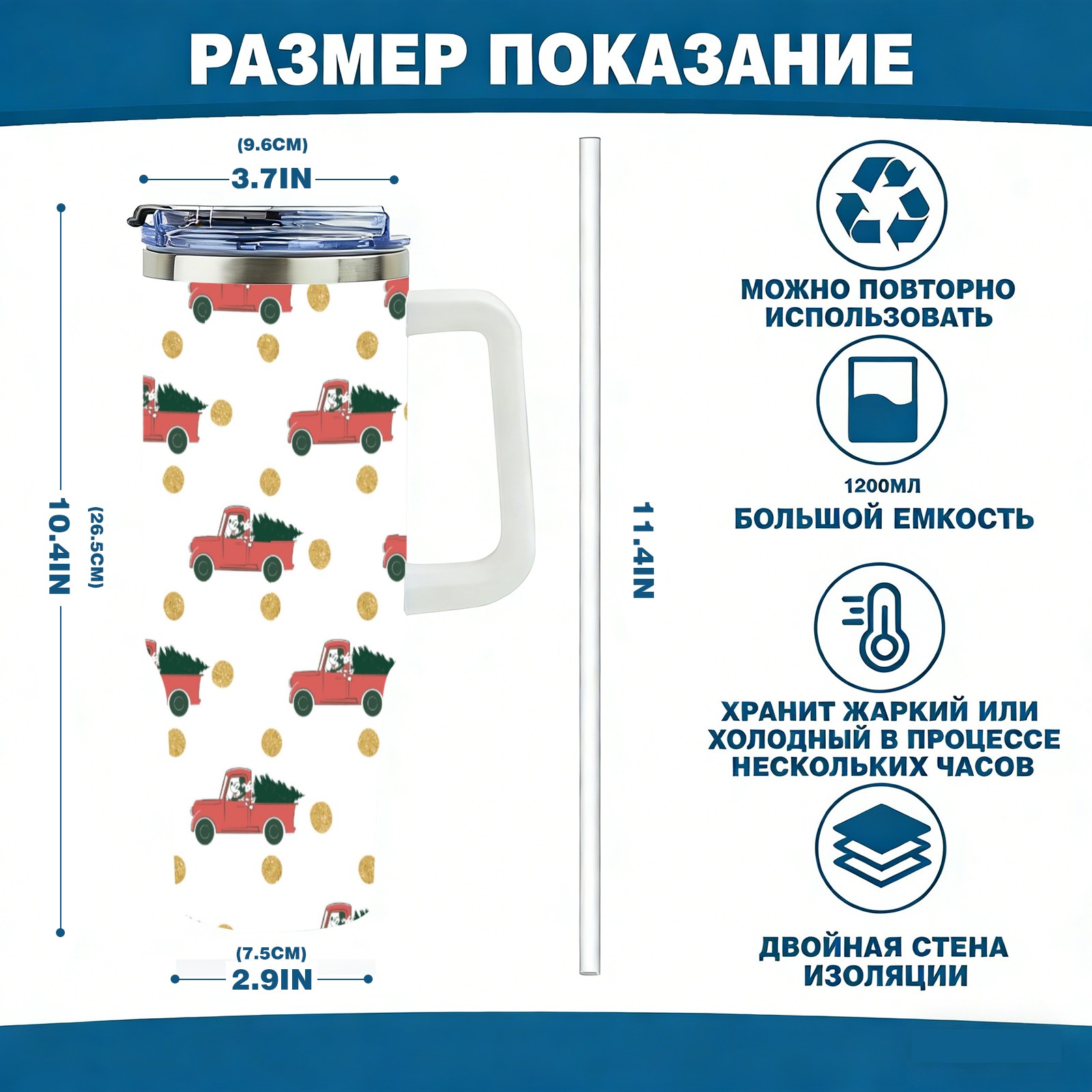 РАЗМЕР ПОКАЗАНИЕ

(9.6CM)
3.7IN

10.4IN
(26.5CM)

(7.5CM)
2.9IN

11.4IN

МОЖНО ПОВТОРНО ИСПОЛЬЗОВАТЬ

1200МЛ
БОЛЬШОЙ ЕМКОСТЬ

ХРАНИТ ЖАРКИЙ ИЛИ ХОЛОДНЫЙ В ПРОЦЕССЕ НЕСКОЛЬКИХ ЧАСОВ

ДВОЙНАЯ СТЕНА ИЗОЛЯЦИИ