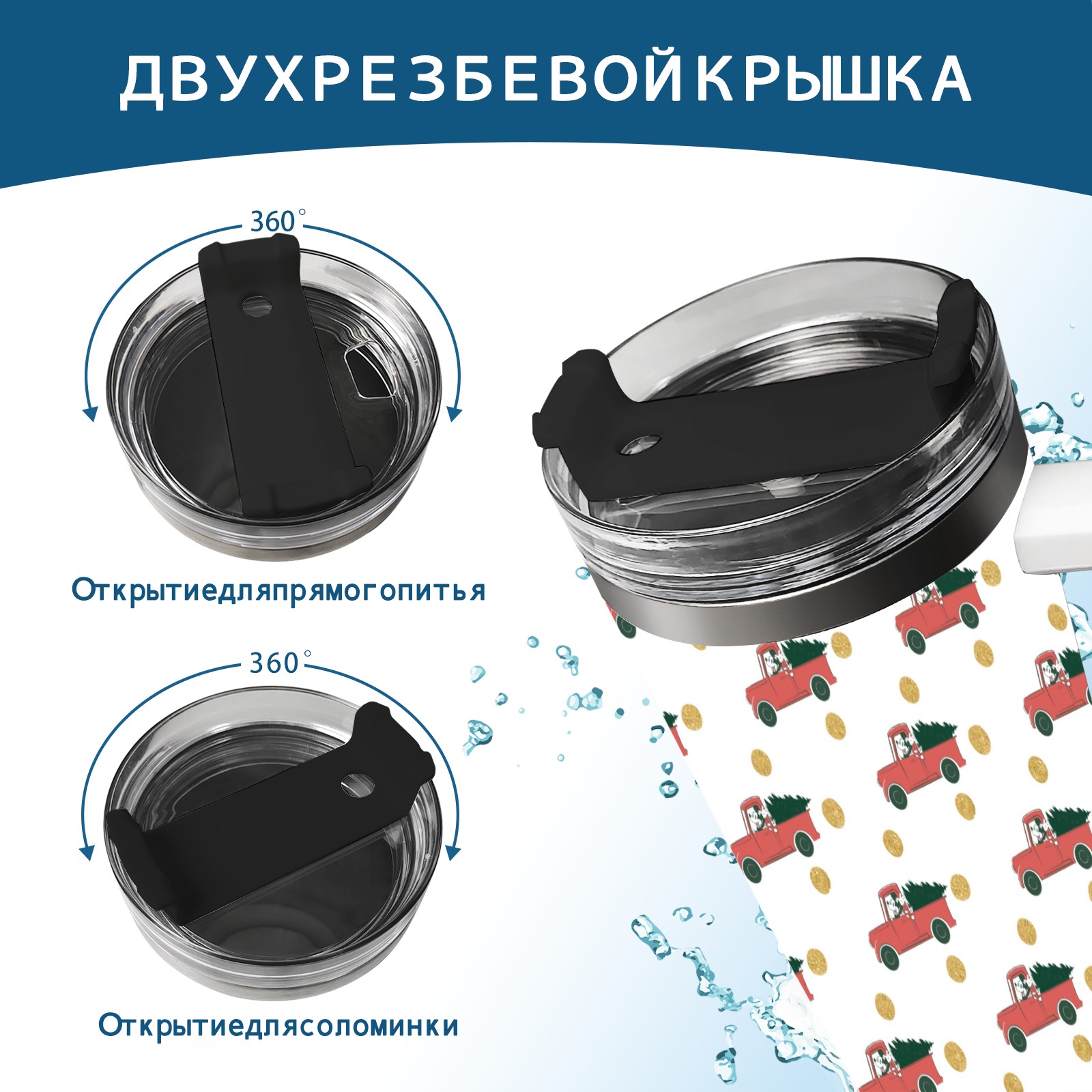 ДВУХРЕЗБЕВОЙКРЫШКА

360°

Открытиедляпрямогопитья

360°

Открытиедлясоломинки