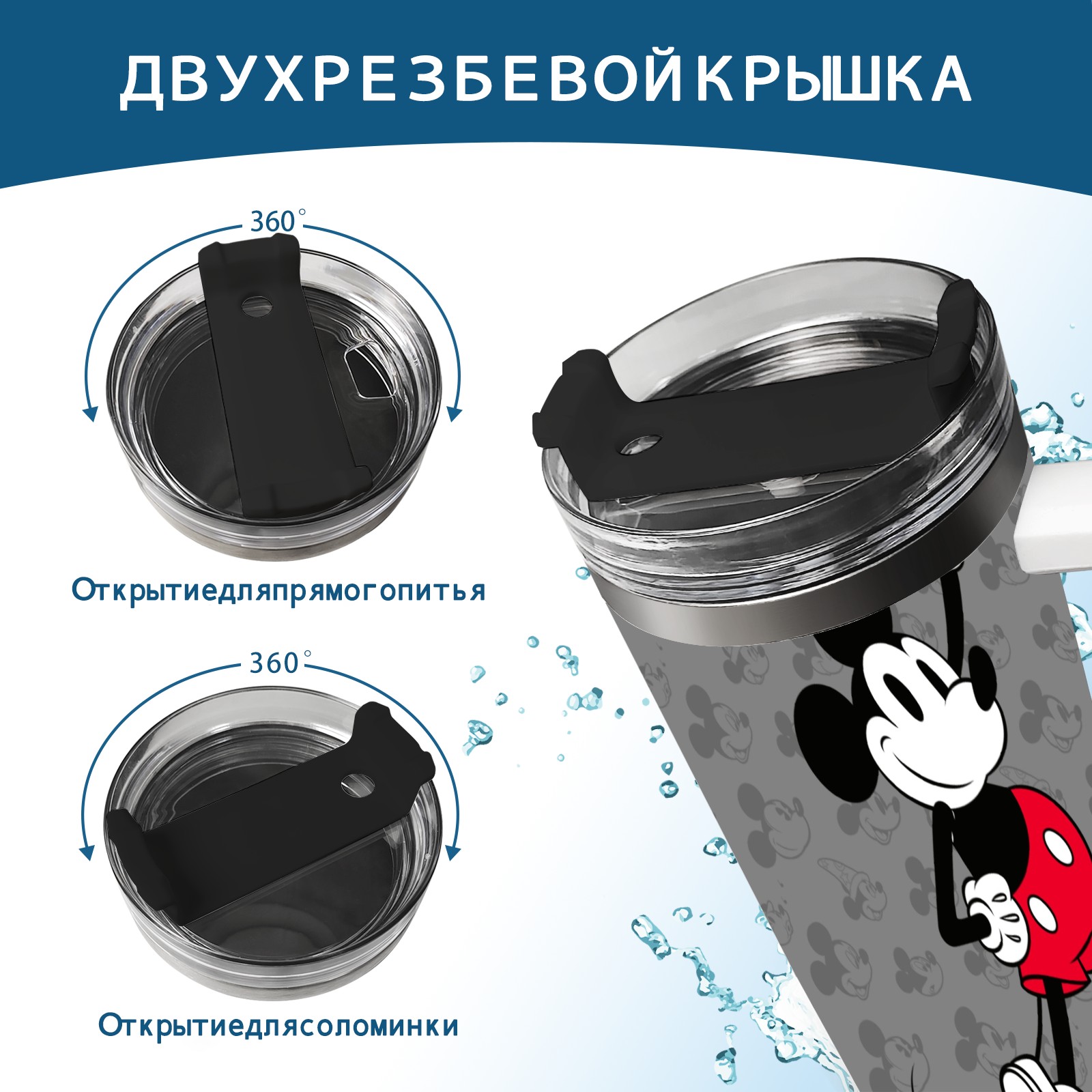 ДВУХРЕЗБЕВОЙКРЫШКА

360°

Открытиедляпрямогопитья

360°

Открытиедлясоломинки