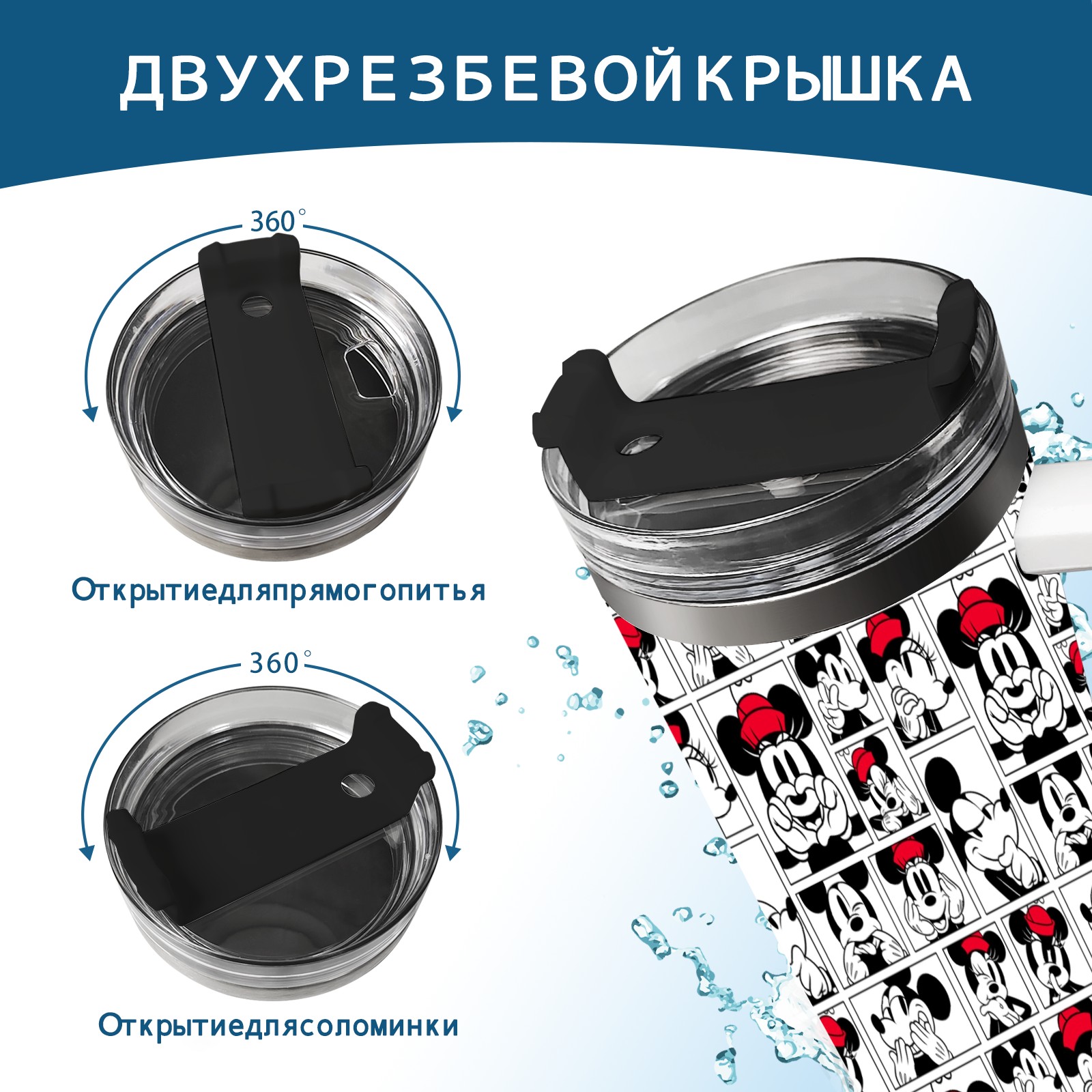 ДВУХРЕЗБЕВОЙКРЫШКА

360°

Открытиедляпрямогопитья

360°

Открытиедлясоломинки