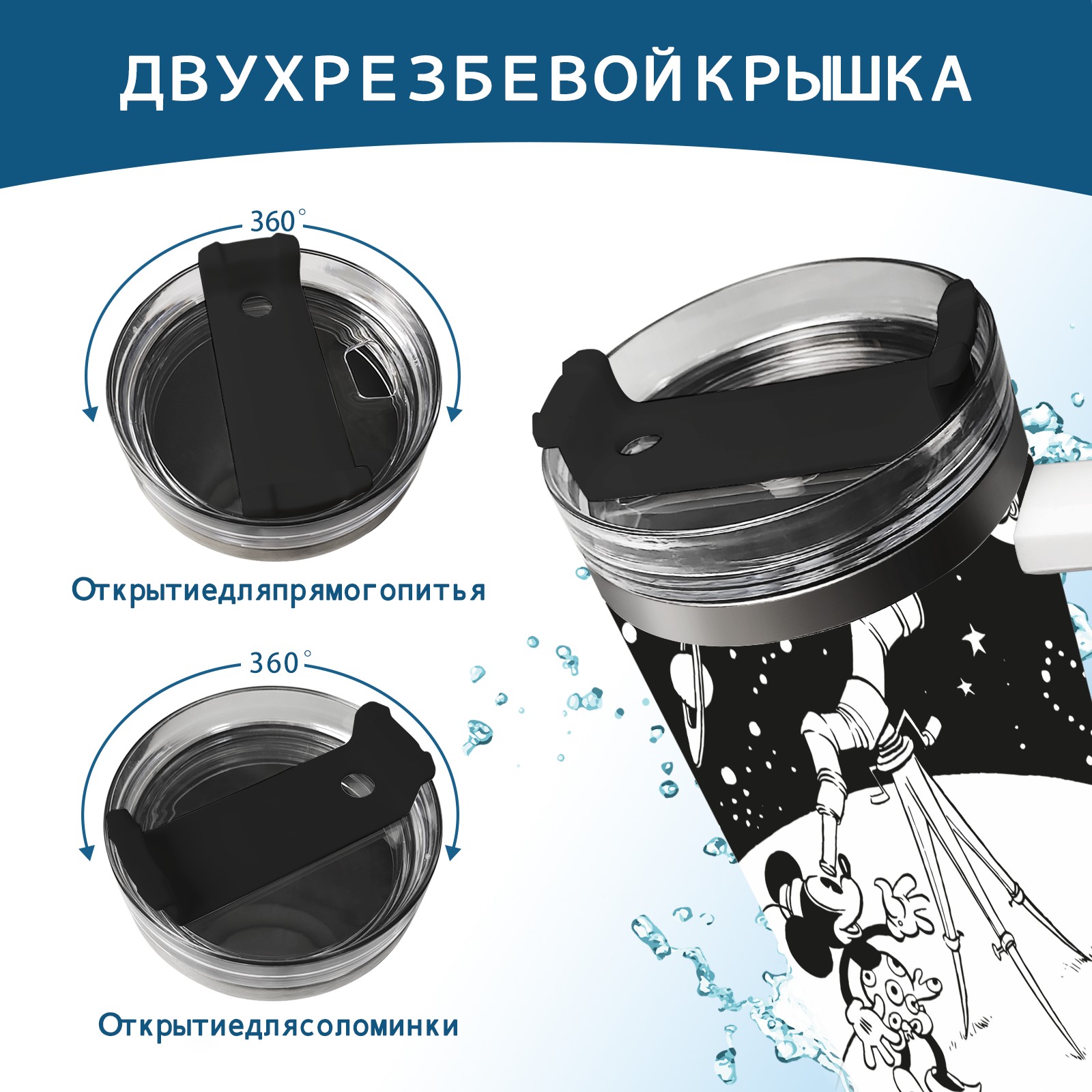 ДВУХРЕЗБЕВОЙКРЫШКА

360°

Открытиедляпрямогопитья

360°

Открытиедлясоломинки