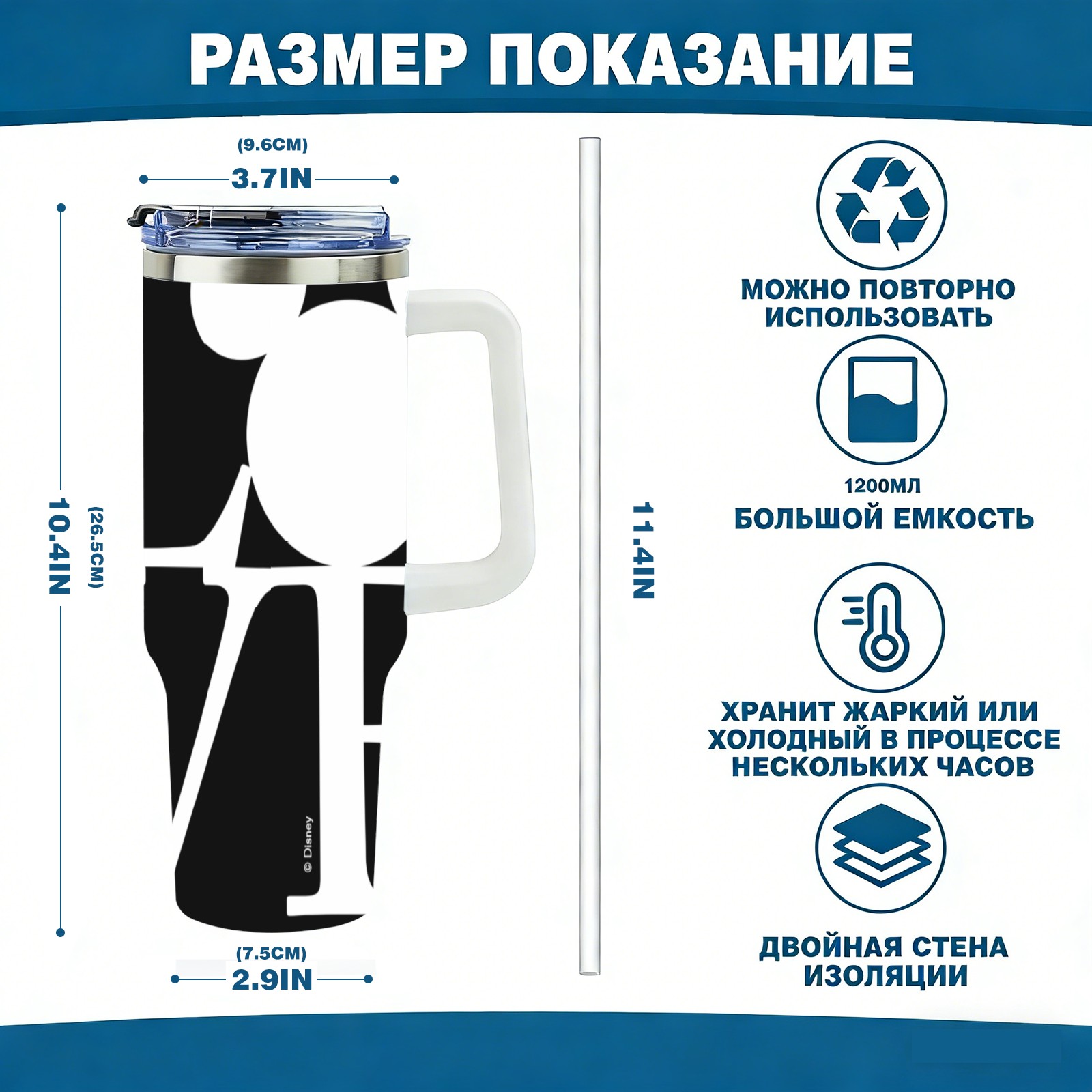 РАЗМЕР ПОКАЗАНИЕ

(9.6CM)
3.7IN

10.4IN
(26.5CM)

© Disney

(7.5CM)
2.9IN

11.4IN

МОЖНО ПОВТОРНО ИСПОЛЬЗОВАТЬ

1200МЛ
БОЛЬШОЙ ЕМКОСТЬ

ХРАНИТ ЖАРКИЙ ИЛИ ХОЛОДНЫЙ В ПРОЦЕССЕ НЕСКОЛЬКИХ ЧАСОВ

ДВОЙНАЯ СТЕНА ИЗОЛЯЦИИ