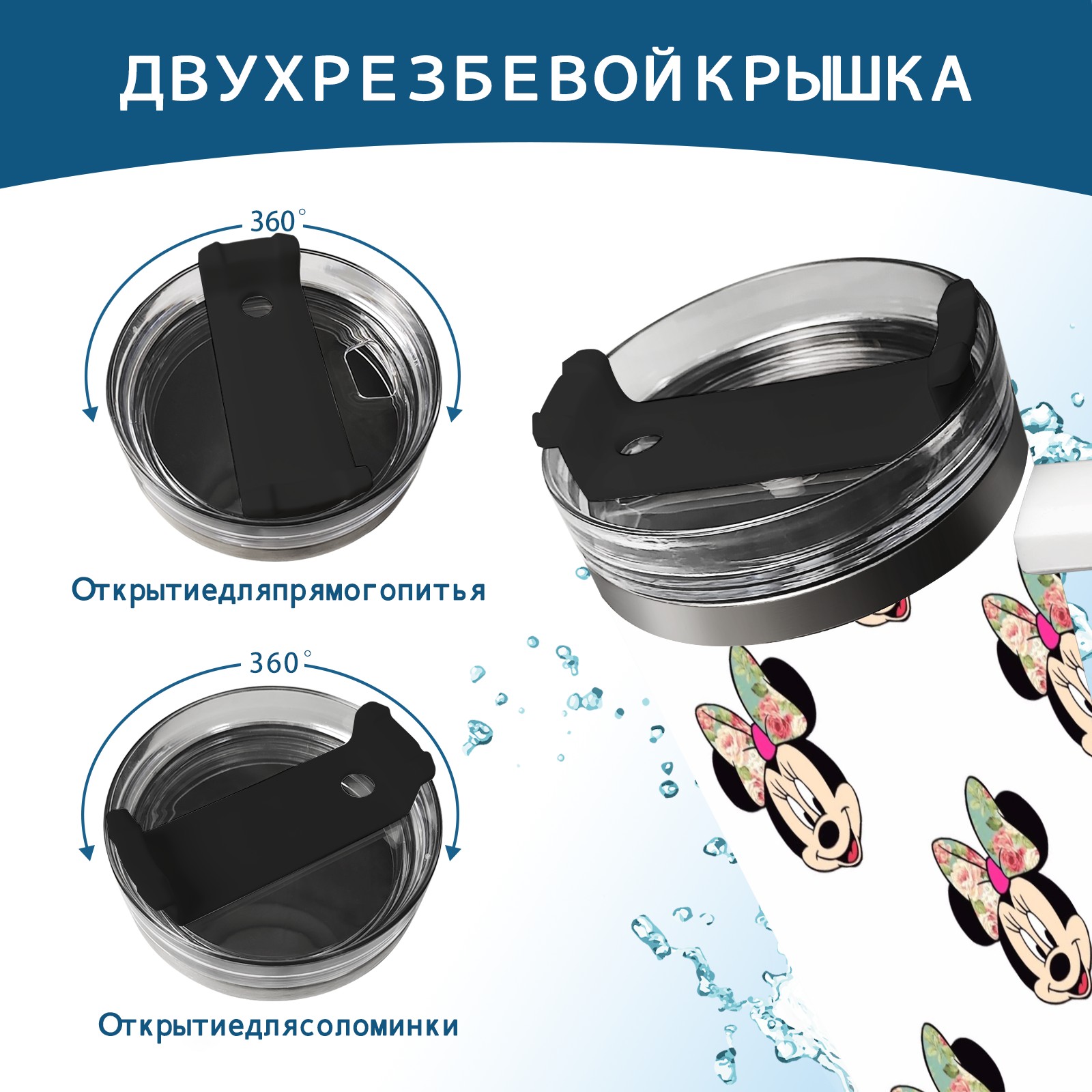 ДВУХРЕЗБЕВОЙКРЫШКА

360°

Открытиедляпрямогопитья

360°

Открытиедлясоломинки