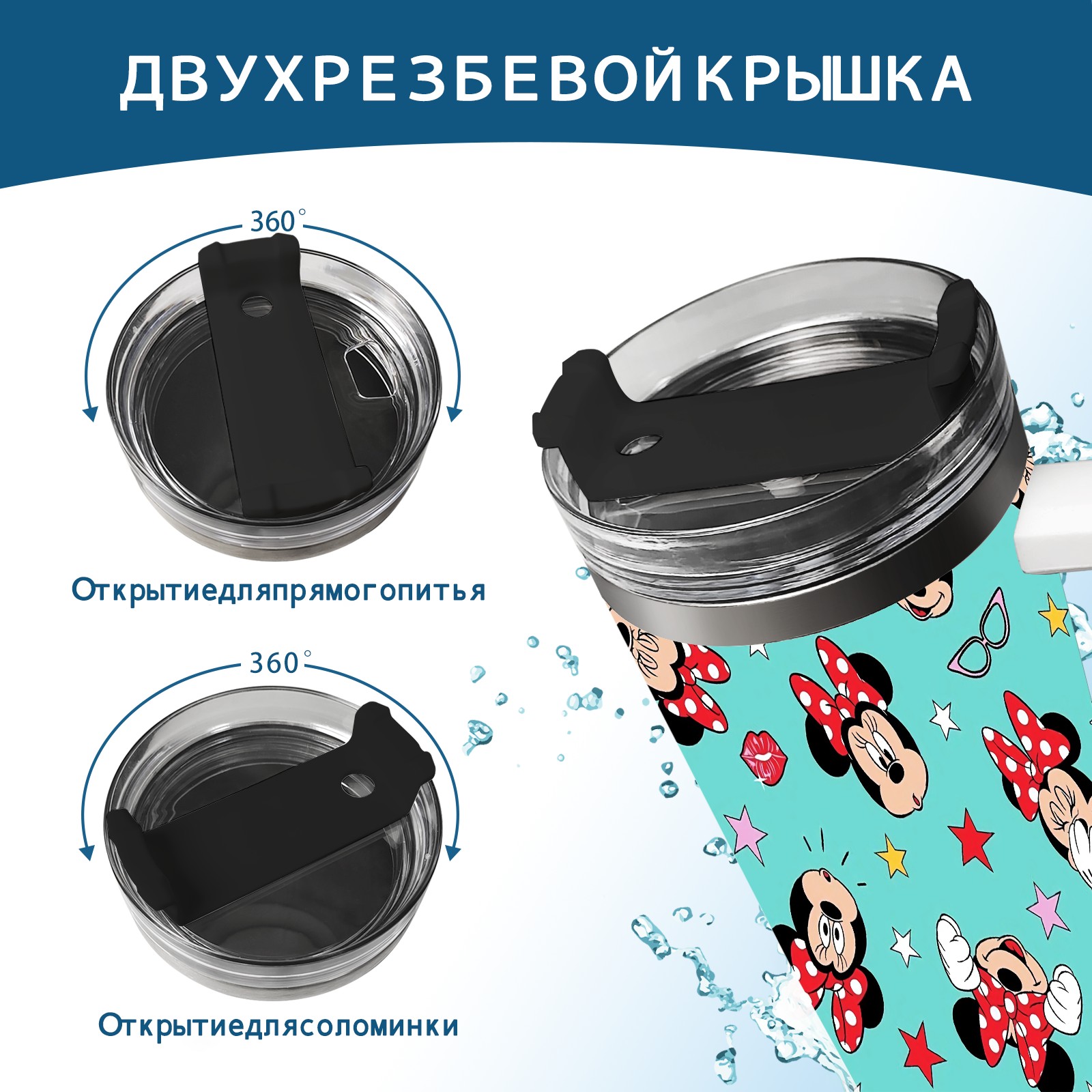 ДВУХРЕЗБЕВОЙКРЫШКА

360°

Открытиедляпрямогопитья

360°

Открытиедлясоломинки