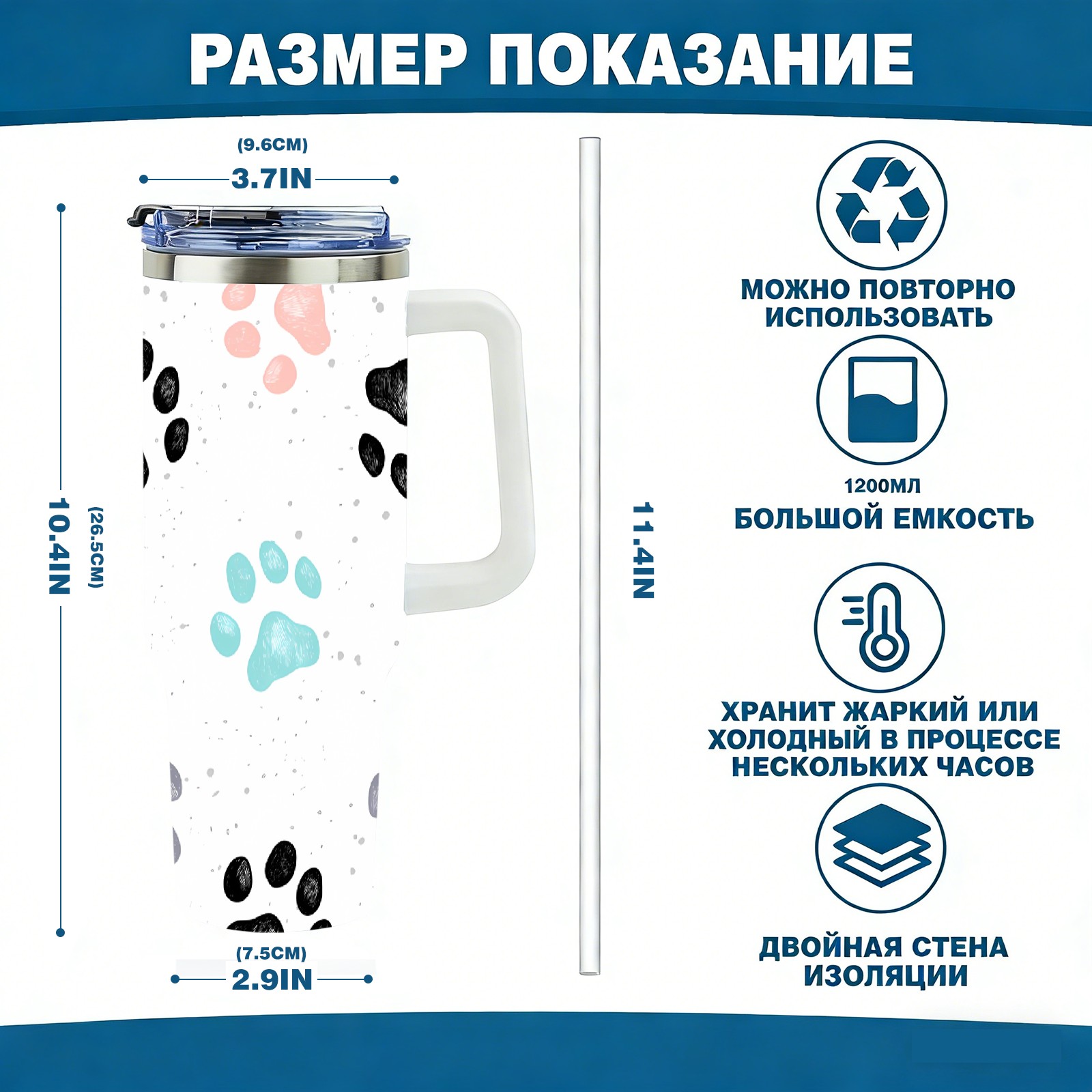 РАЗМЕР ПОКАЗАНИЕ

(9.6CM)
3.7IN

10.4IN
(26.5CM)

(7.5CM)
2.9IN

11.4IN

МОЖНО ПОВТОРНО ИСПОЛЬЗОВАТЬ

1200МЛ
БОЛЬШОЙ ЕМКОСТЬ

ХРАНИТ ЖАРКИЙ ИЛИ ХОЛОДНЫЙ В ПРОЦЕССЕ НЕСКОЛЬКИХ ЧАСОВ

ДВОЙНАЯ СТЕНА ИЗОЛЯЦИИ