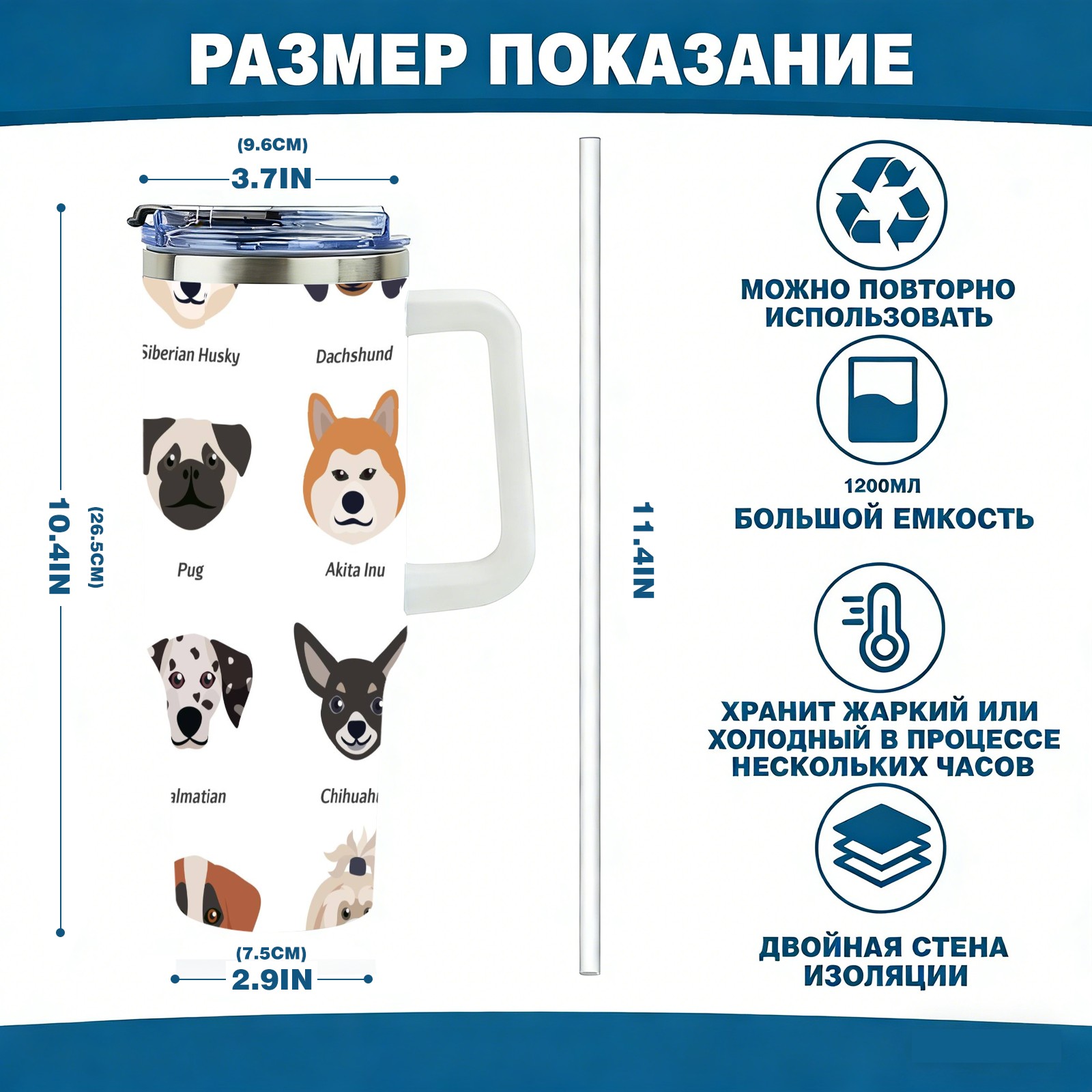 РАЗМЕР ПОКАЗАНИЕ

(9.6CM)
3.7IN

10.4IN
(26.5CM)

Siberian Husky
Dachshund
Pug
Akita Inu
almatian
Chihuah

(7.5CM)
2.9IN

11.4IN

МОЖНО ПОВТОРНО ИСПОЛЬЗОВАТЬ

1200МЛ
БОЛЬШОЙ ЕМКОСТЬ

ХРАНИТ ЖАРКИЙ ИЛИ ХОЛОДНЫЙ В ПРОЦЕССЕ НЕСКОЛЬКИХ ЧАСОВ

ДВОЙНАЯ СТЕНА ИЗОЛЯЦИИ