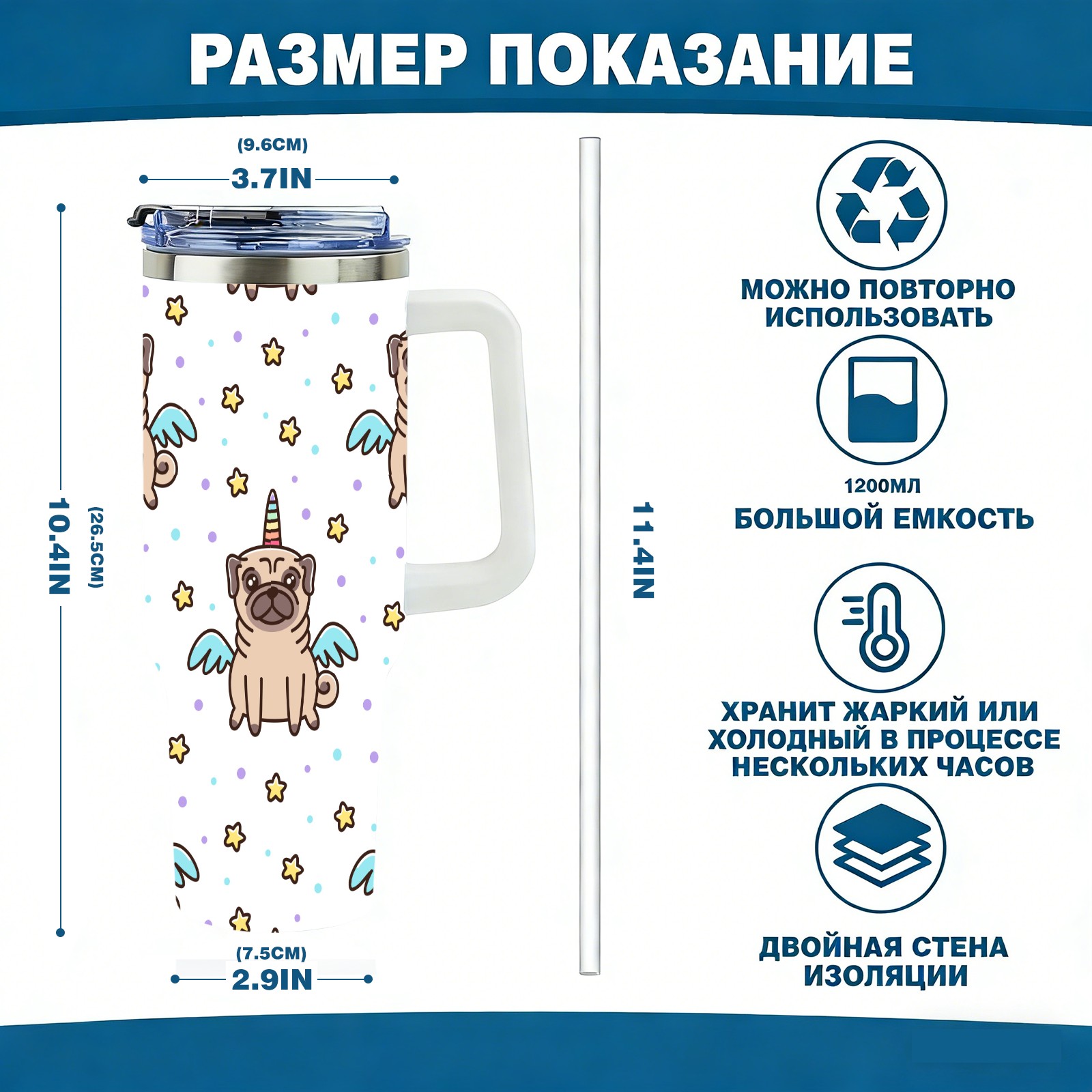 РАЗМЕР ПОКАЗАНИЕ

(9.6CM)
3.7IN

10.4IN
(26.5CM)

(7.5CM)
2.9IN

11.4IN

МОЖНО ПОВТОРНО ИСПОЛЬЗОВАТЬ

1200МЛ
БОЛЬШОЙ ЕМКОСТЬ

ХРАНИТ ЖАРКИЙ ИЛИ ХОЛОДНЫЙ В ПРОЦЕССЕ НЕСКОЛЬКИХ ЧАСОВ

ДВОЙНАЯ СТЕНА ИЗОЛЯЦИИ