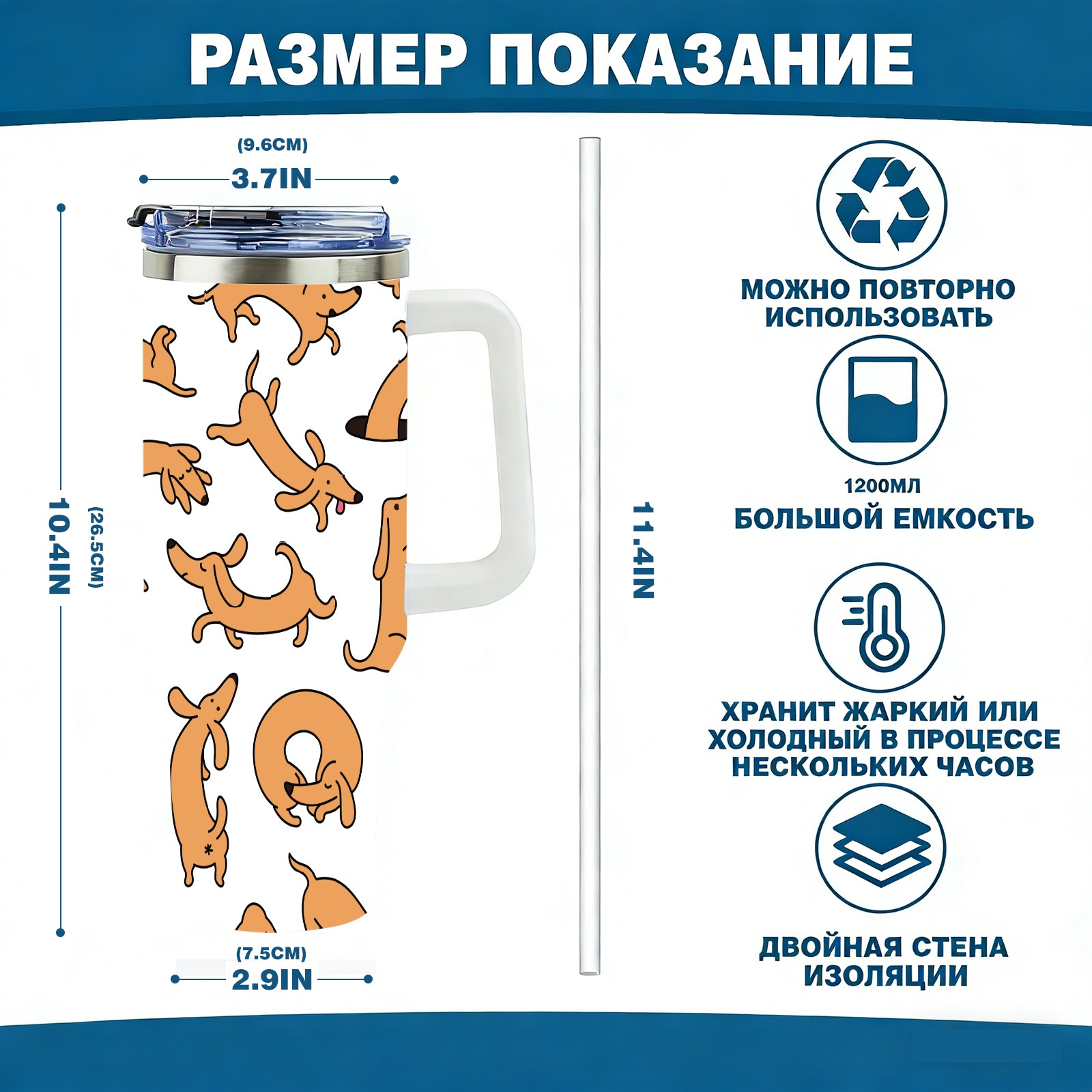 РАЗМЕР ПОКАЗАНИЕ

(9.6CM)
3.7IN

10.4IN
(26.5CM)

(7.5CM)
2.9IN

11.4IN

МОЖНО ПОВТОРНО ИСПОЛЬЗОВАТЬ

1200МЛ
БОЛЬШОЙ ЕМКОСТЬ

ХРАНИТ ЖАРКИЙ ИЛИ ХОЛОДНЫЙ В ПРОЦЕССЕ НЕСКОЛЬКИХ ЧАСОВ

ДВОЙНАЯ СТЕНА ИЗОЛЯЦИИ