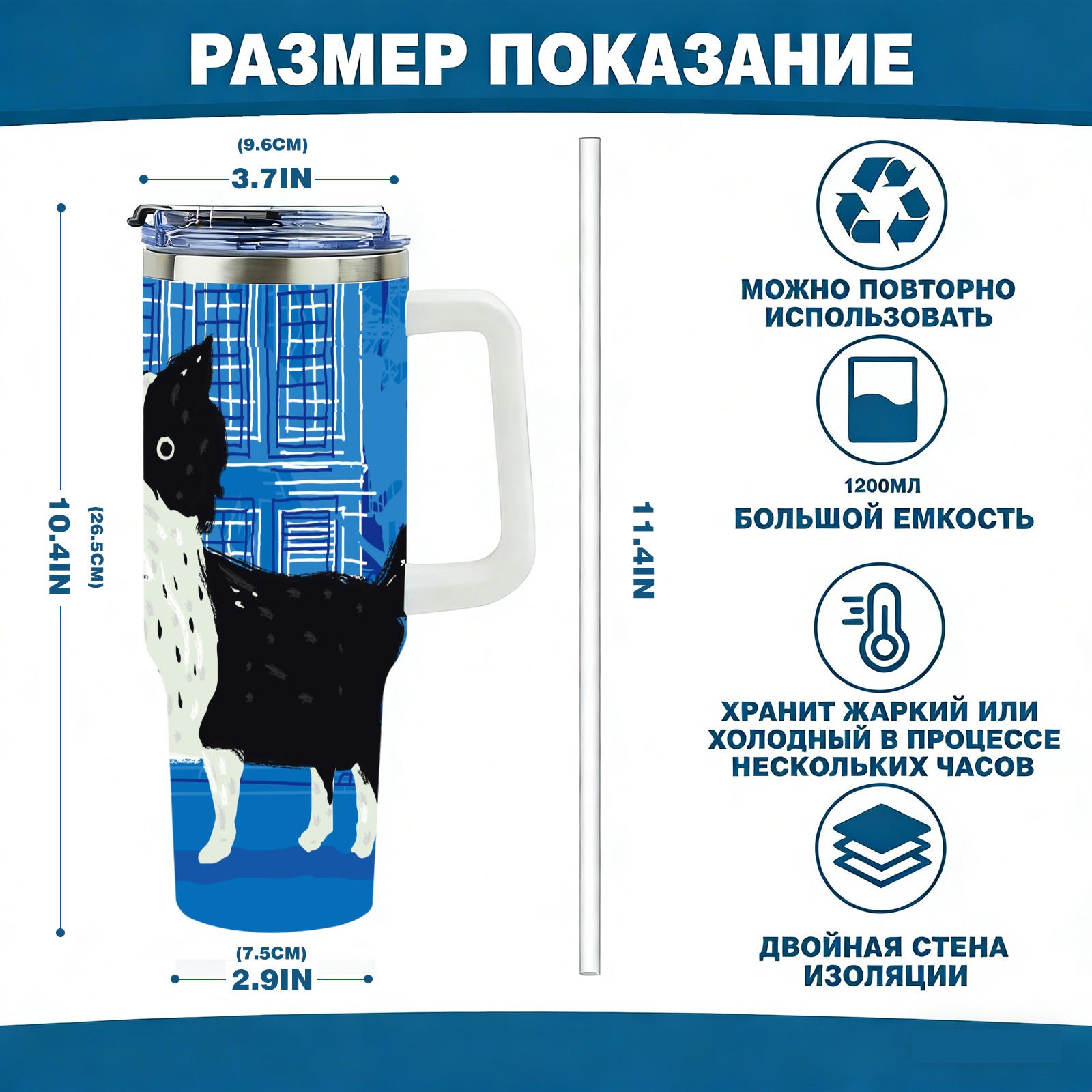 РАЗМЕР ПОКАЗАНИЕ

(9.6CM)
3.7IN

10.4IN
(26.5CM)

(7.5CM)
2.9IN

11.4IN

МОЖНО ПОВТОРНО ИСПОЛЬЗОВАТЬ

1200МЛ
БОЛЬШОЙ ЕМКОСТЬ

ХРАНИТ ЖАРКИЙ ИЛИ ХОЛОДНЫЙ В ПРОЦЕССЕ НЕСКОЛЬКИХ ЧАСОВ

ДВОЙНАЯ СТЕНА ИЗОЛЯЦИИ