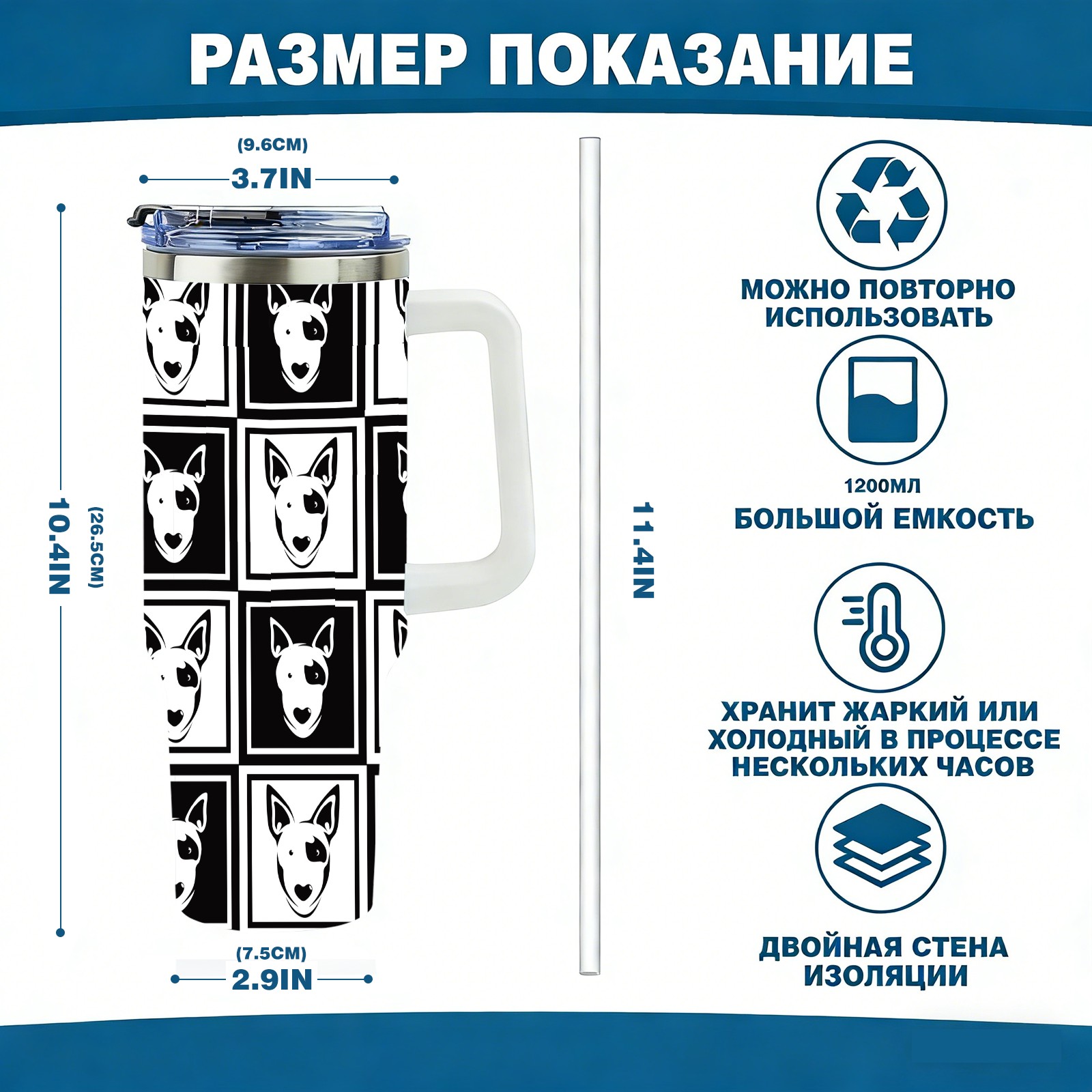 РАЗМЕР ПОКАЗАНИЕ

(9.6CM)
3.7IN

10.4IN
(26.5CM)

(7.5CM)
2.9IN

11.4IN

МОЖНО ПОВТОРНО ИСПОЛЬЗОВАТЬ

1200МЛ
БОЛЬШОЙ ЕМКОСТЬ

ХРАНИТ ЖАРКИЙ ИЛИ ХОЛОДНЫЙ В ПРОЦЕССЕ НЕСКОЛЬКИХ ЧАСОВ

ДВОЙНАЯ СТЕНА ИЗОЛЯЦИИ