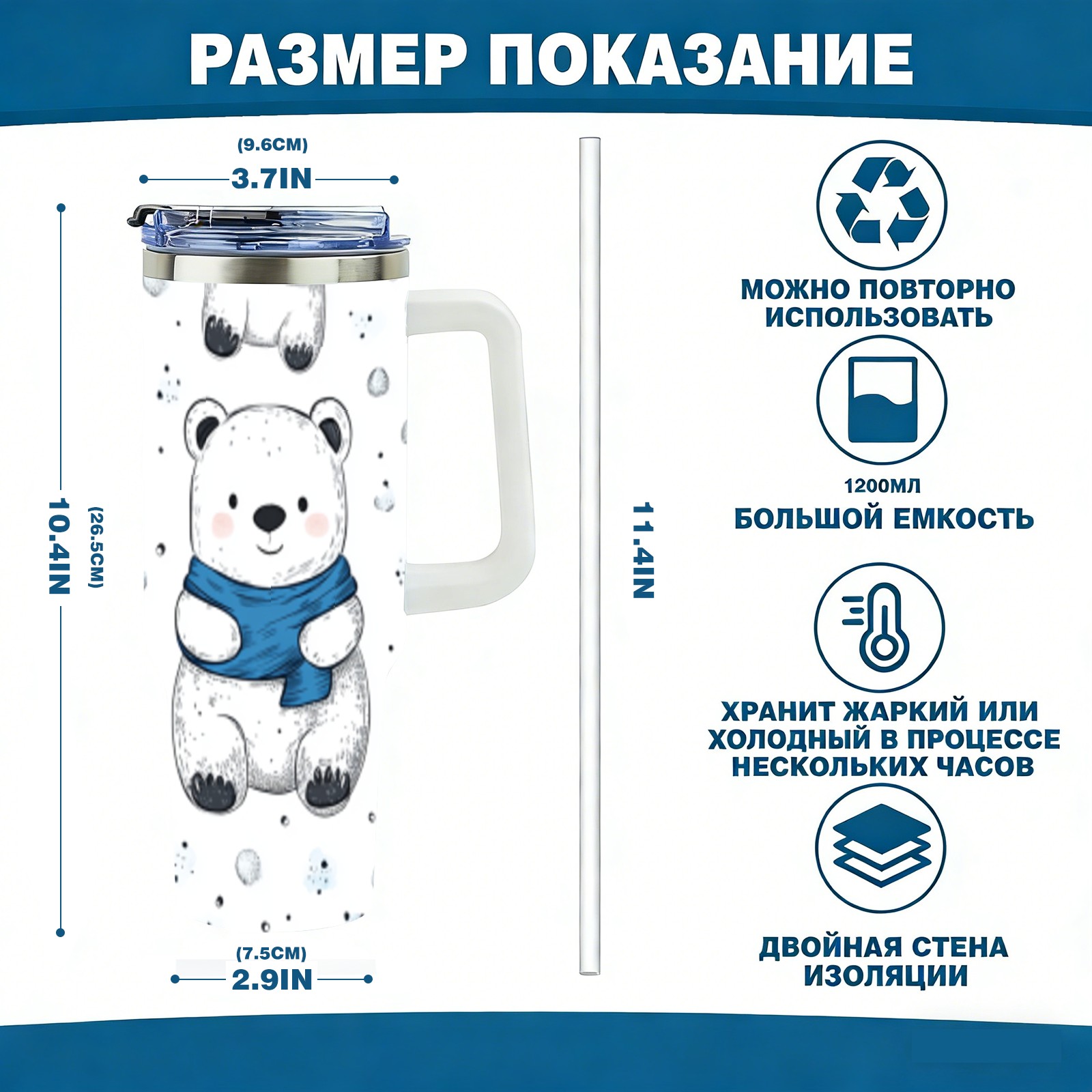 РАЗМЕР ПОКАЗАНИЕ

(9.6CM)
3.7IN

10.4IN
(26.5CM)

(7.5CM)
2.9IN

11.4IN

МОЖНО ПОВТОРНО ИСПОЛЬЗОВАТЬ

1200МЛ
БОЛЬШОЙ ЕМКОСТЬ

ХРАНИТ ЖАРКИЙ ИЛИ ХОЛОДНЫЙ В ПРОЦЕССЕ НЕСКОЛЬКИХ ЧАСОВ

ДВОЙНАЯ СТЕНА ИЗОЛЯЦИИ