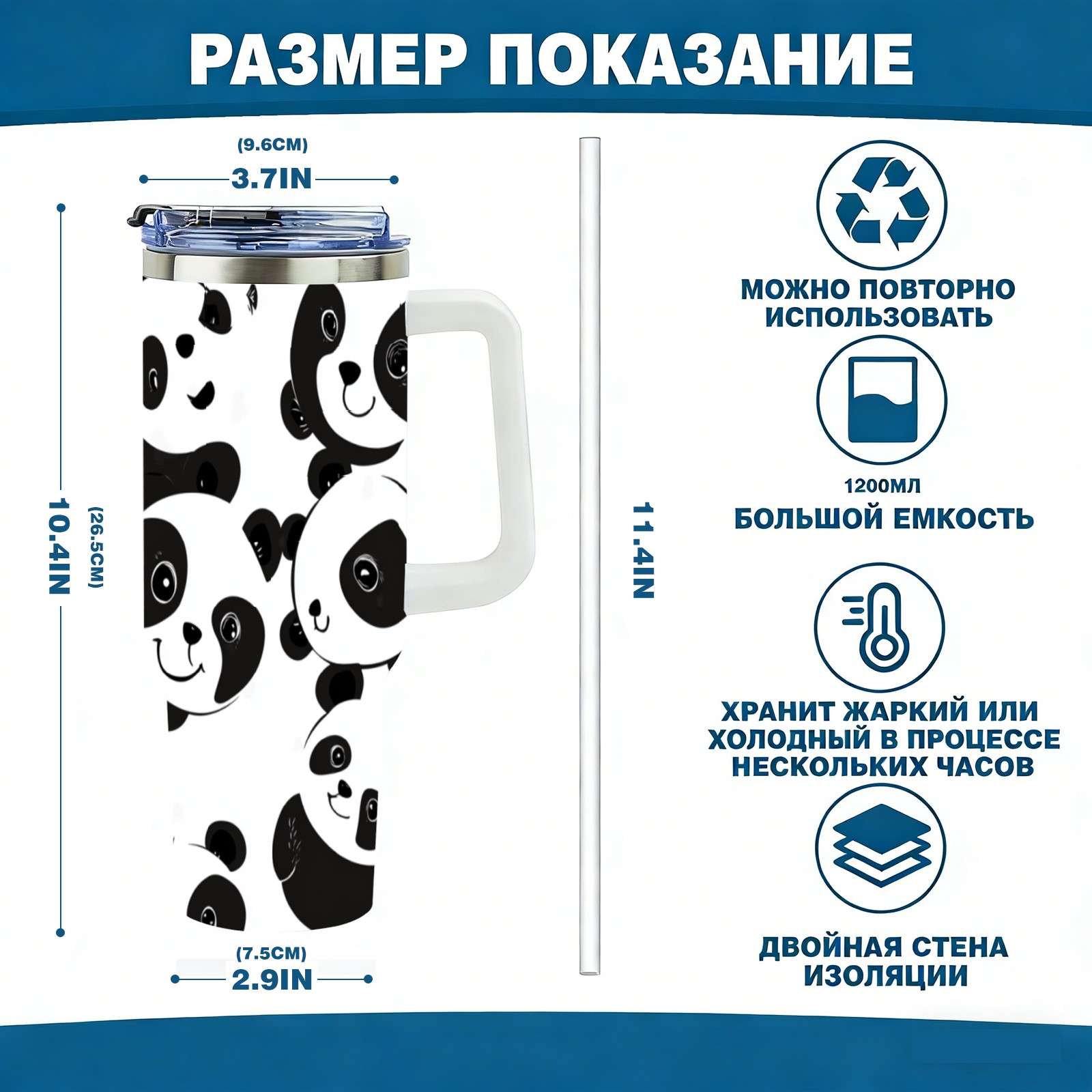 РАЗМЕР ПОКАЗАНИЕ

(9.6CM)
3.7IN

10.4IN
(26.5CM)

(7.5CM)
2.9IN

11.4IN

МОЖНО ПОВТОРНО ИСПОЛЬЗОВАТЬ

1200МЛ
БОЛЬШОЙ ЕМКОСТЬ

ХРАНИТ ЖАРКИЙ ИЛИ ХОЛОДНЫЙ В ПРОЦЕССЕ НЕСКОЛЬКИХ ЧАСОВ

ДВОЙНАЯ СТЕНА ИЗОЛЯЦИИ