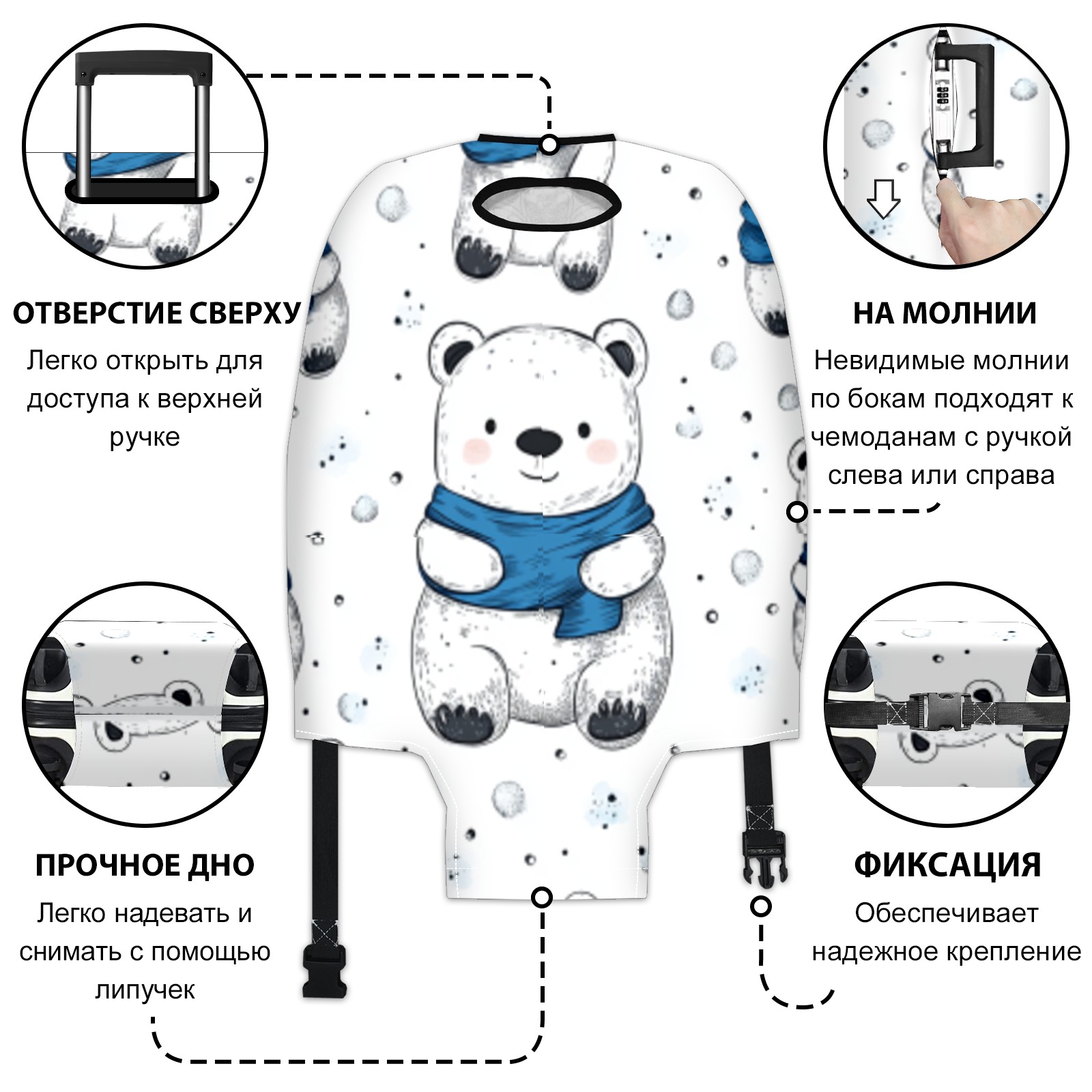 ОТВЕРСТИЕ СВЕРХУ

Легко открыть для доступа к верхней ручке

НА МОЛНИИ

Невидимые молнии по бокам подходят к чемоданам с ручкой слева или справа

ПРОЧНОЕ ДНО

Легко надевать и снимать с помощью липучек

ФИКСАЦИЯ

Обеспечивает надежное крепление