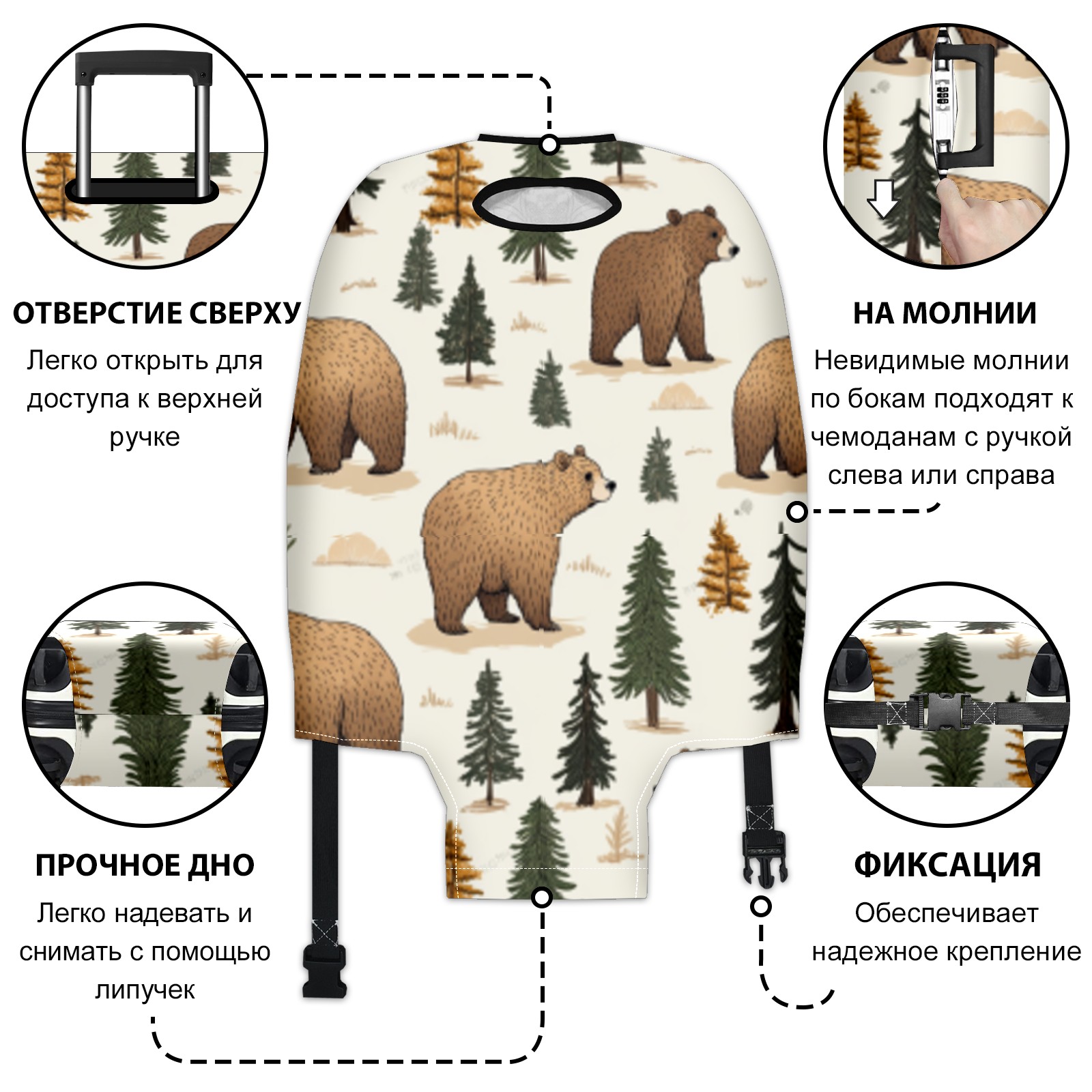 ОТВЕРСТИЕ СВЕРХУ
Легко открыть для доступа к верхней ручке

НА МОЛНИИ
Невидимые молнии по бокам подходят к чемоданам с ручкой слева или справа

ПРОЧНОЕ ДНО
Легко надевать и снимать с помощью липучек

ФИКСАЦИЯ
Обеспечивает надежное крепление