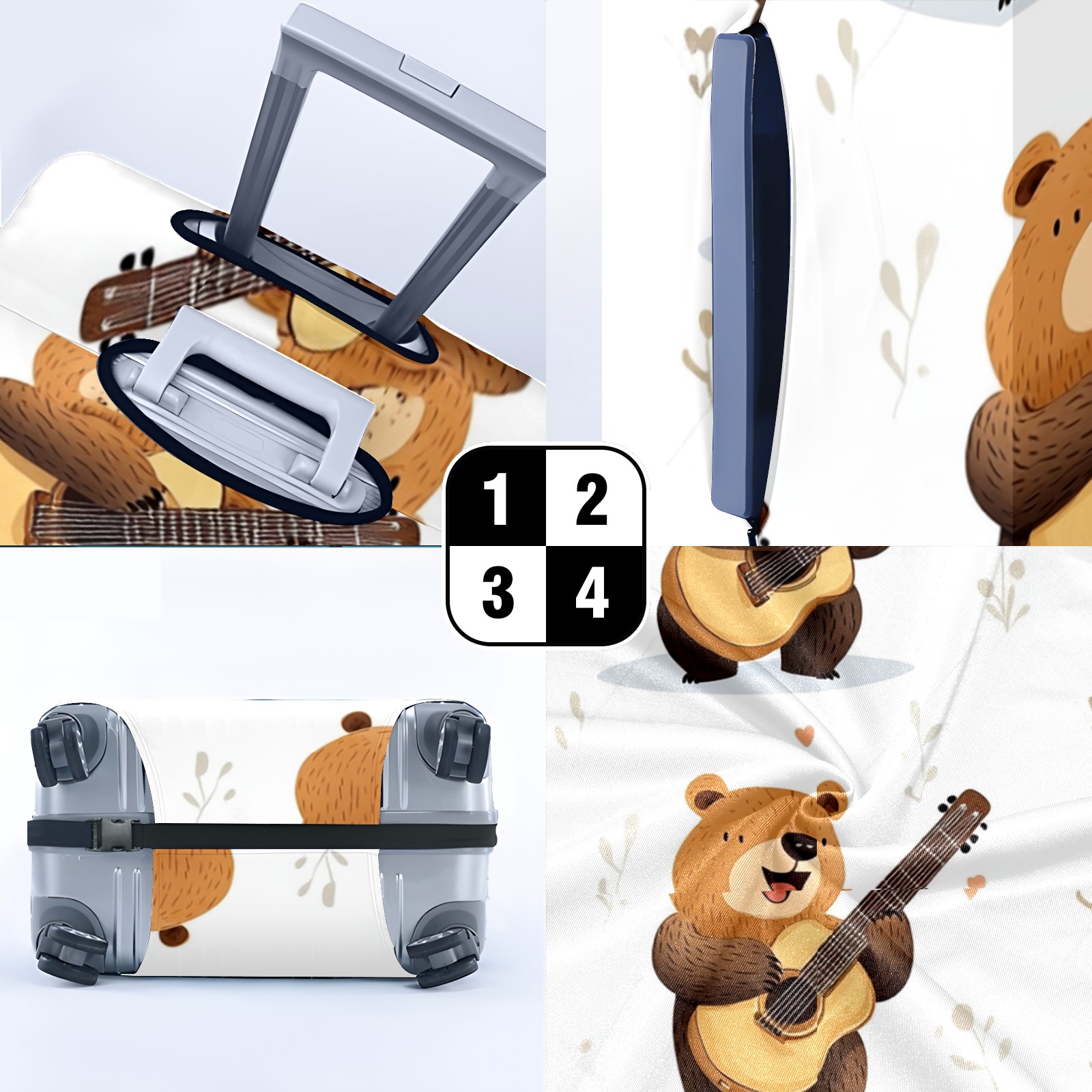 1 2
3 4