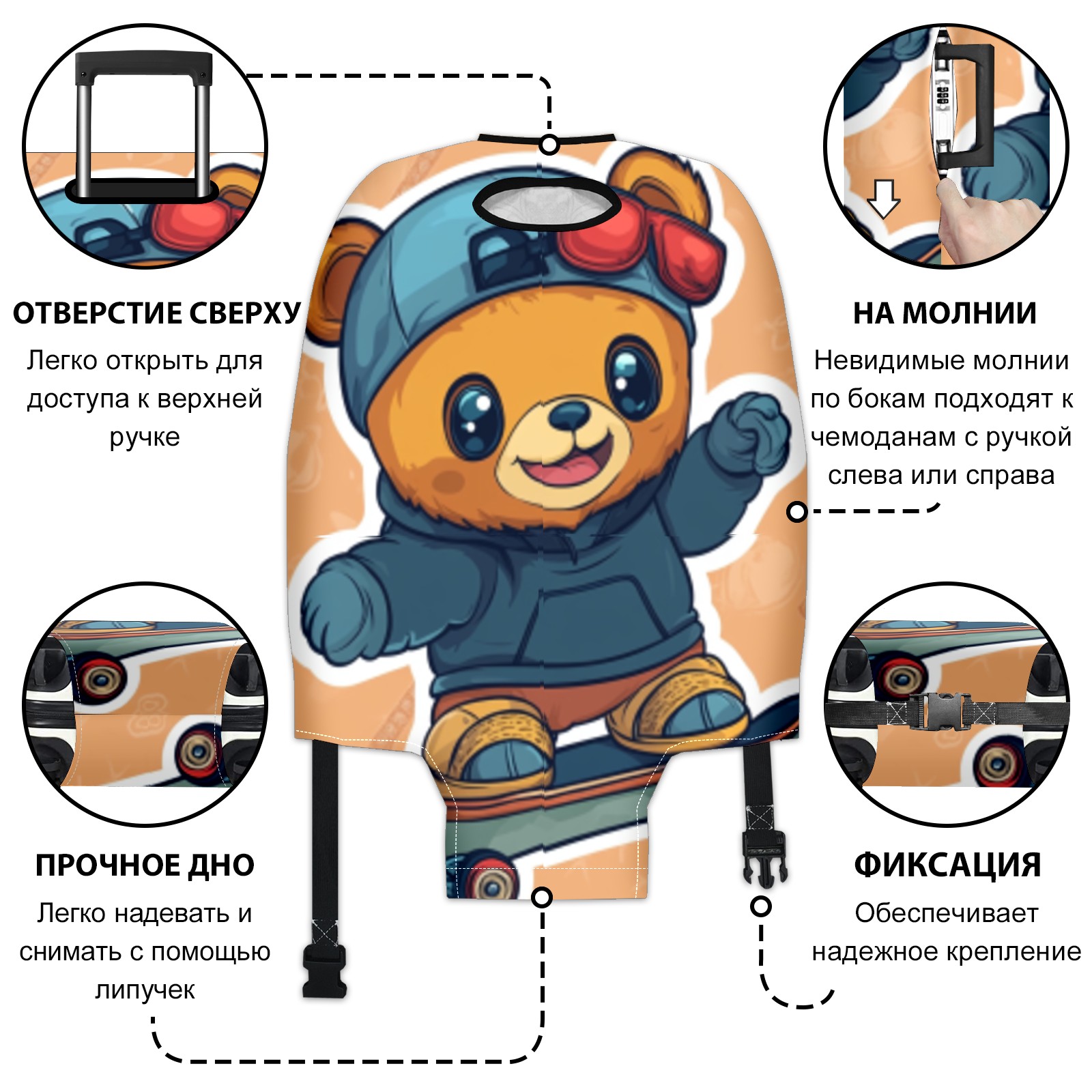 ОТВЕРСТИЕ СВЕРХУ
Легко открыть для доступа к верхней ручке

НА МОЛНИИ
Невидимые молнии по бокам подходят к чемоданам с ручкой слева или справа

ПРОЧНОЕ ДНО
Легко надевать и снимать с помощью липучек

ФИКСАЦИЯ
Обеспечивает надежное крепление