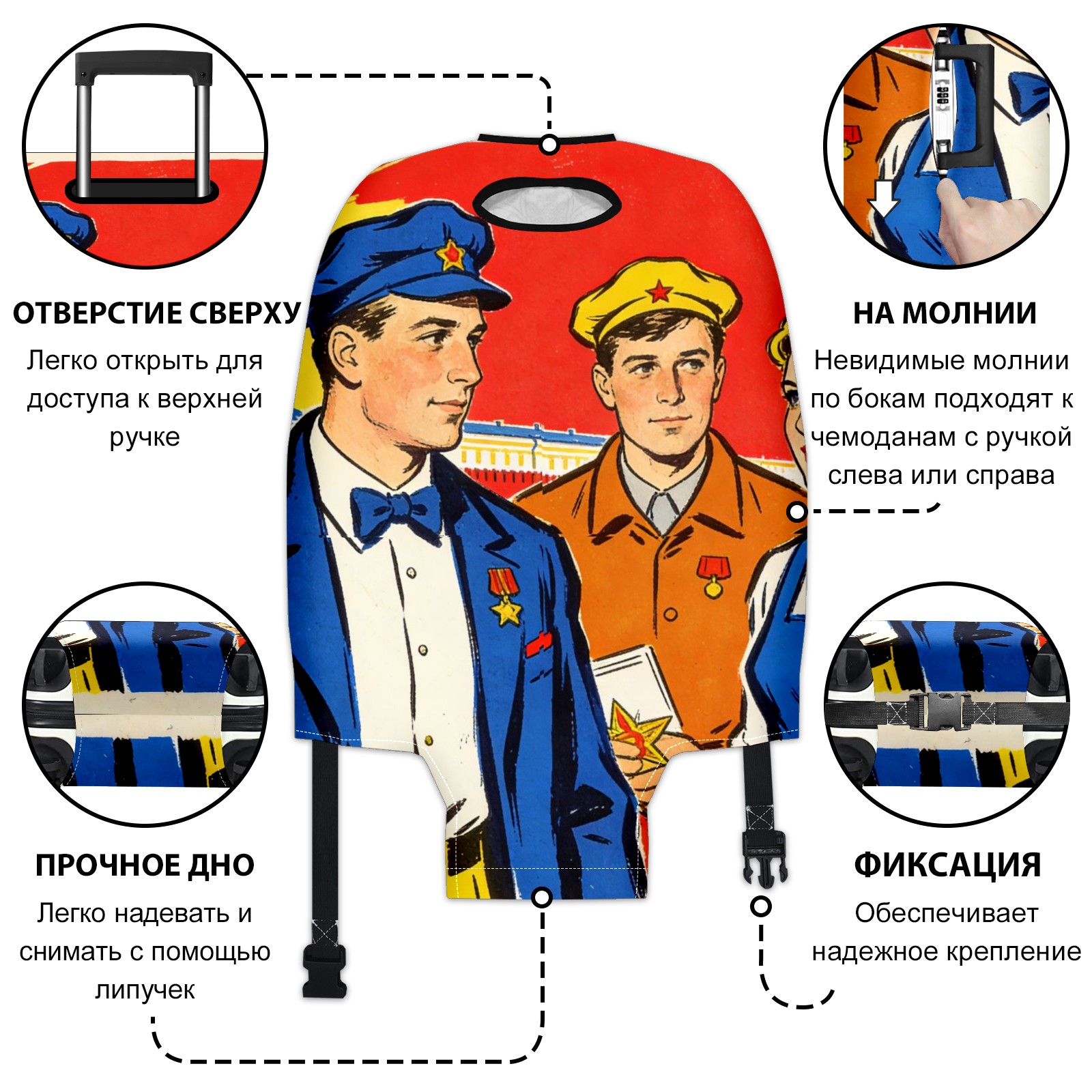 ОТВЕРСТИЕ СВЕРХУ

Легко открыть для доступа к верхней ручке

НА МОЛНИИ

Невидимые молнии по бокам подходят к чемоданам с ручкой слева или справа

ПРОЧНОЕ ДНО

Легко надевать и снимать с помощью липучек

ФИКСАЦИЯ

Обеспечивает надежное крепление