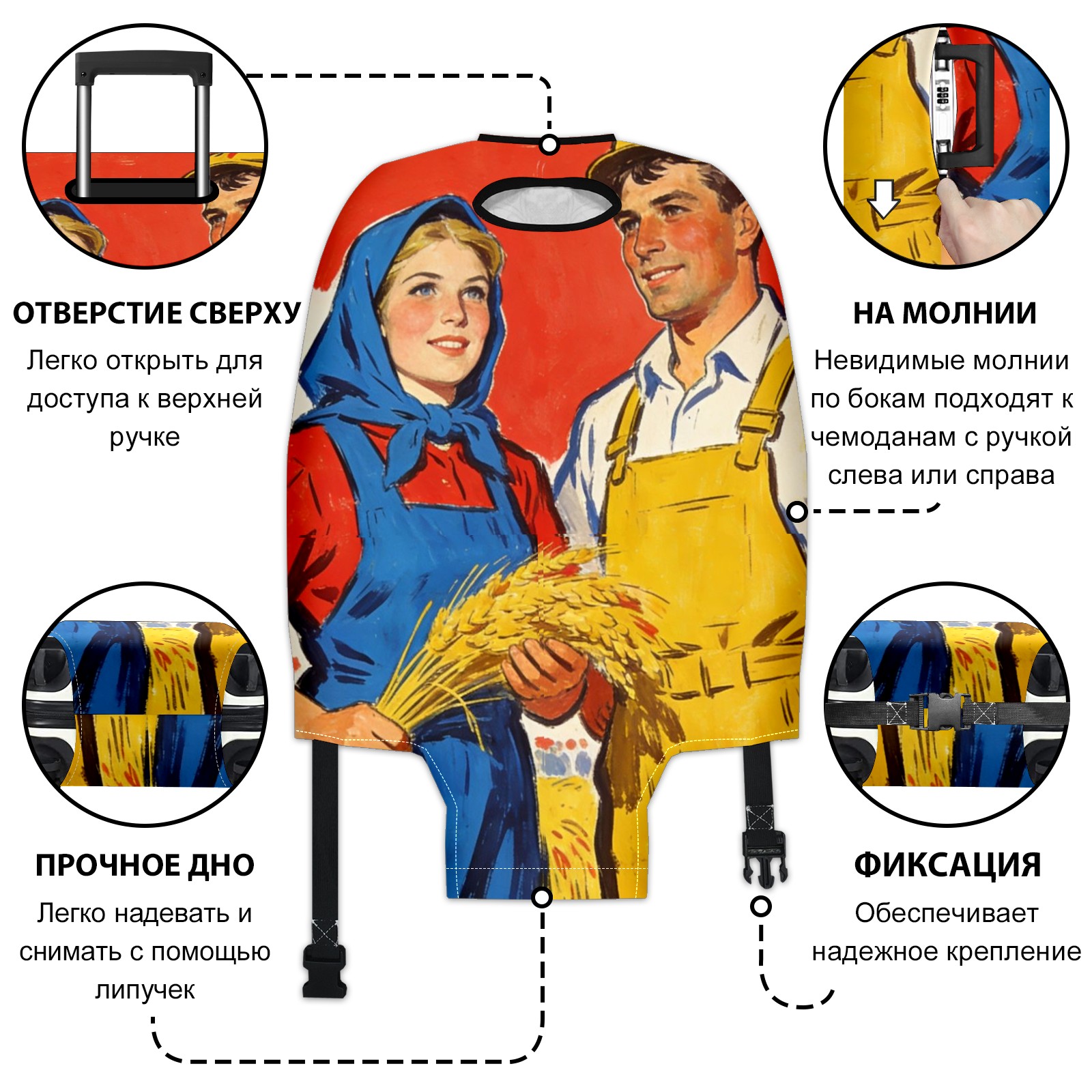 ОТВЕРСТИЕ СВЕРХУ
Легко открыть для доступа к верхней ручке

НА МОЛНИИ
Невидимые молнии по бокам подходят к чемоданам с ручкой слева или справа

ПРОЧНОЕ ДНО
Легко надевать и снимать с помощью липучек

ФИКСАЦИЯ
Обеспечивает надежное крепление