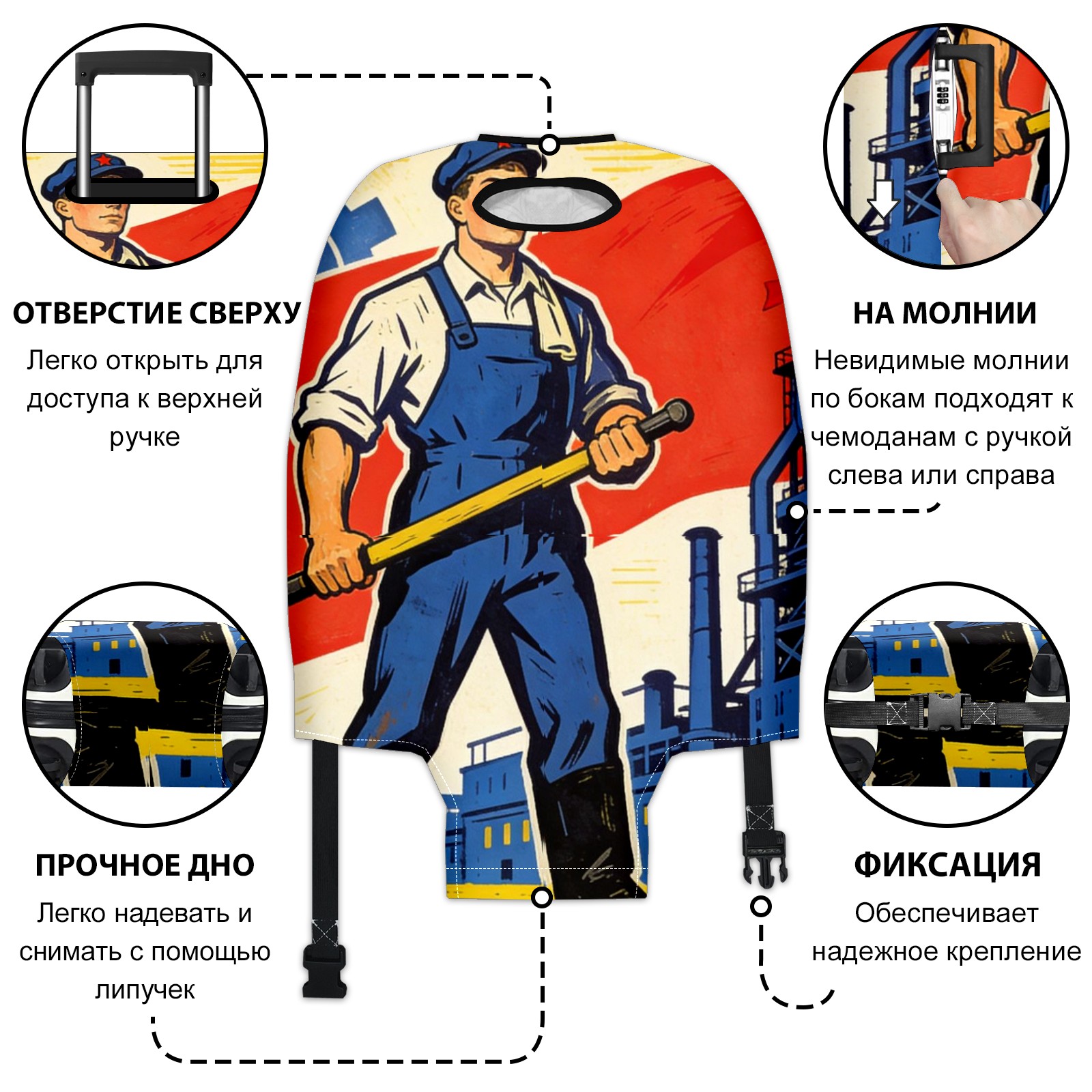 ОТВЕРСТИЕ СВЕРХУ
Легко открыть для доступа к верхней ручке

НА МОЛНИИ
Невидимые молнии по бокам подходят к чемоданам с ручкой слева или справа

ПРОЧНОЕ ДНО
Легко надевать и снимать с помощью липучек

ФИКСАЦИЯ
Обеспечивает надежное крепление