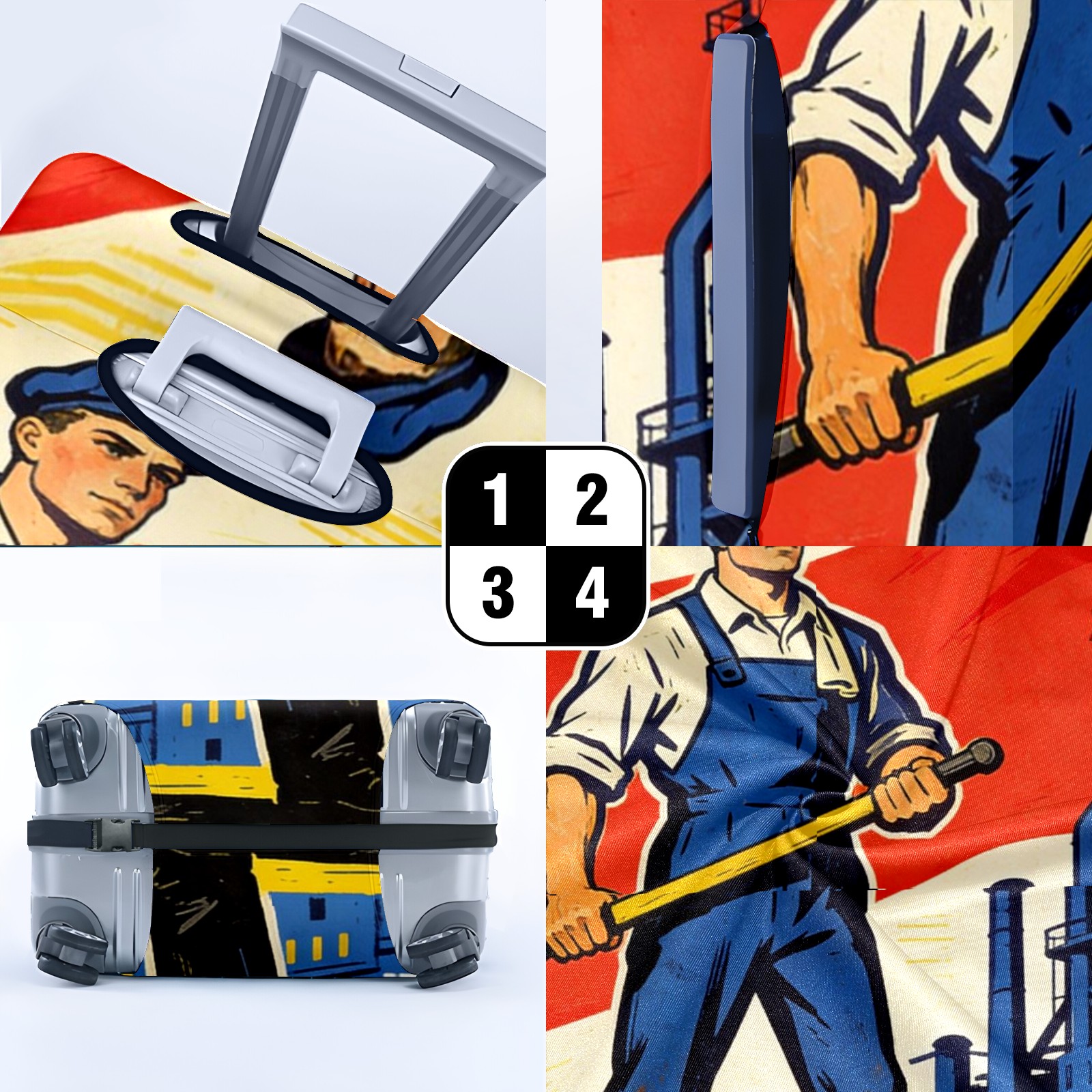 1 2
3 4