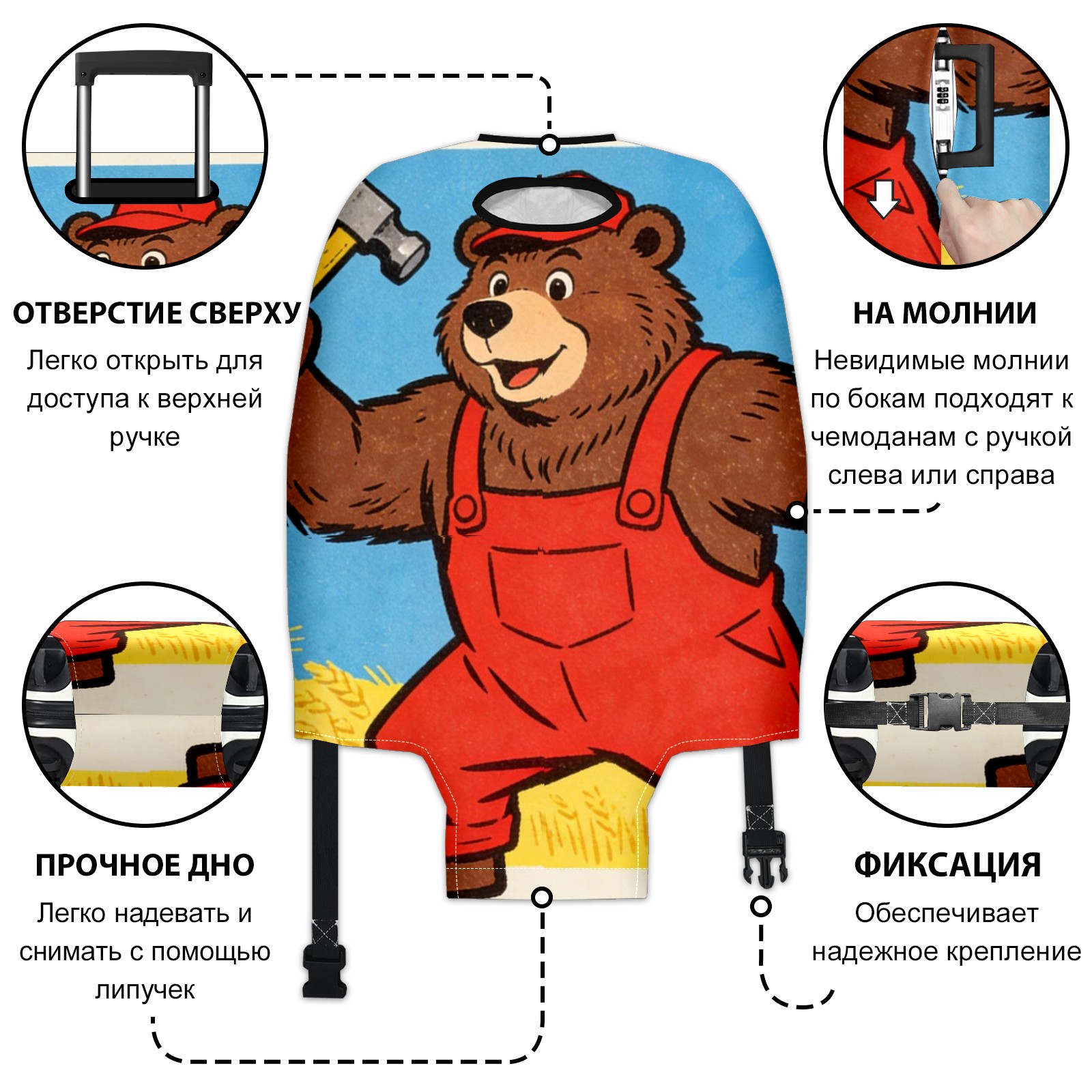 ОТВЕРСТИЕ СВЕРХУ

Легко открыть для доступа к верхней ручке

НА МОЛНИИ

Невидимые молнии по бокам подходят к чемоданам с ручкой слева или справа

ПРОЧНОЕ ДНО

Легко надевать и снимать с помощью липучек

ФИКСАЦИЯ

Обеспечивает надежное крепление