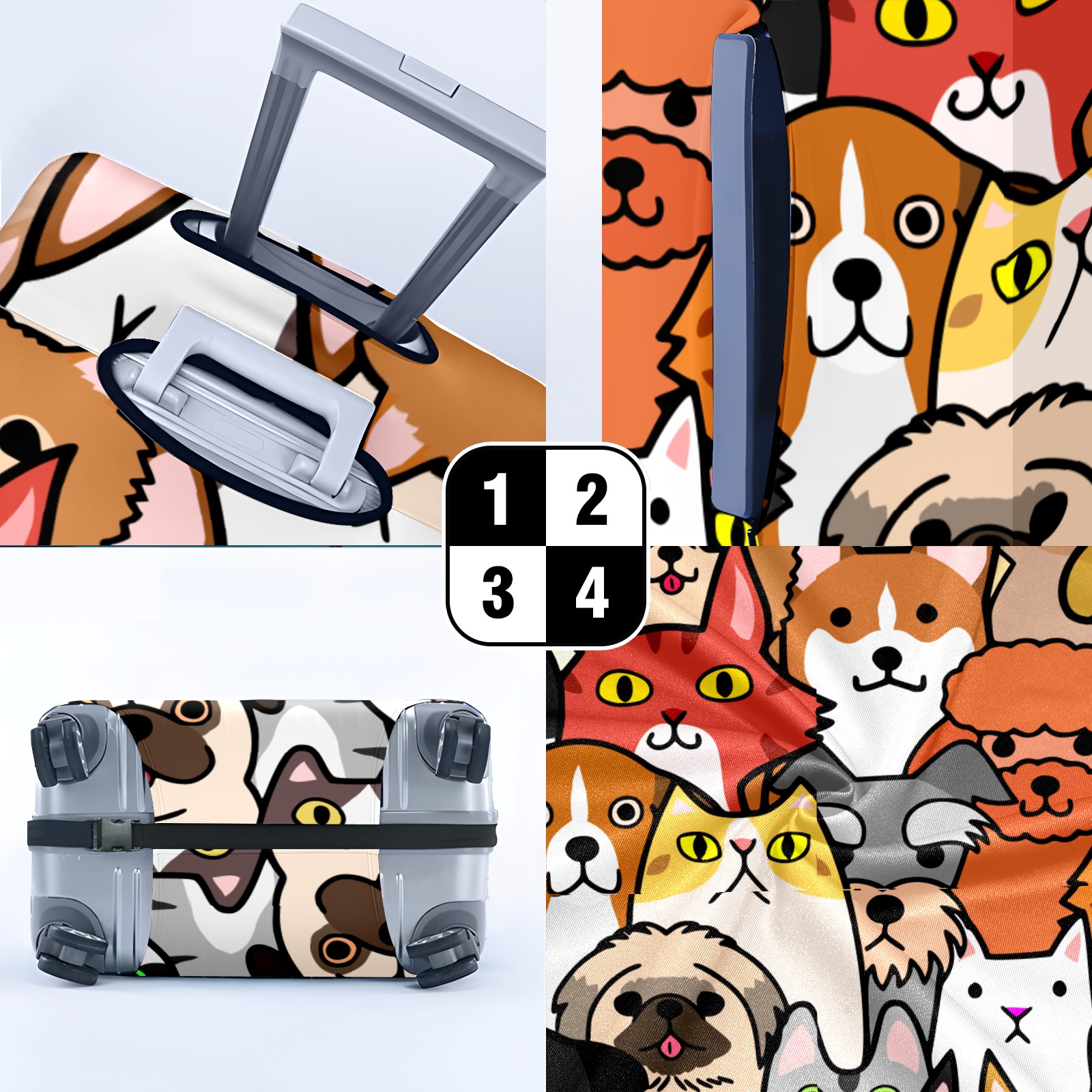 1 2
3 4