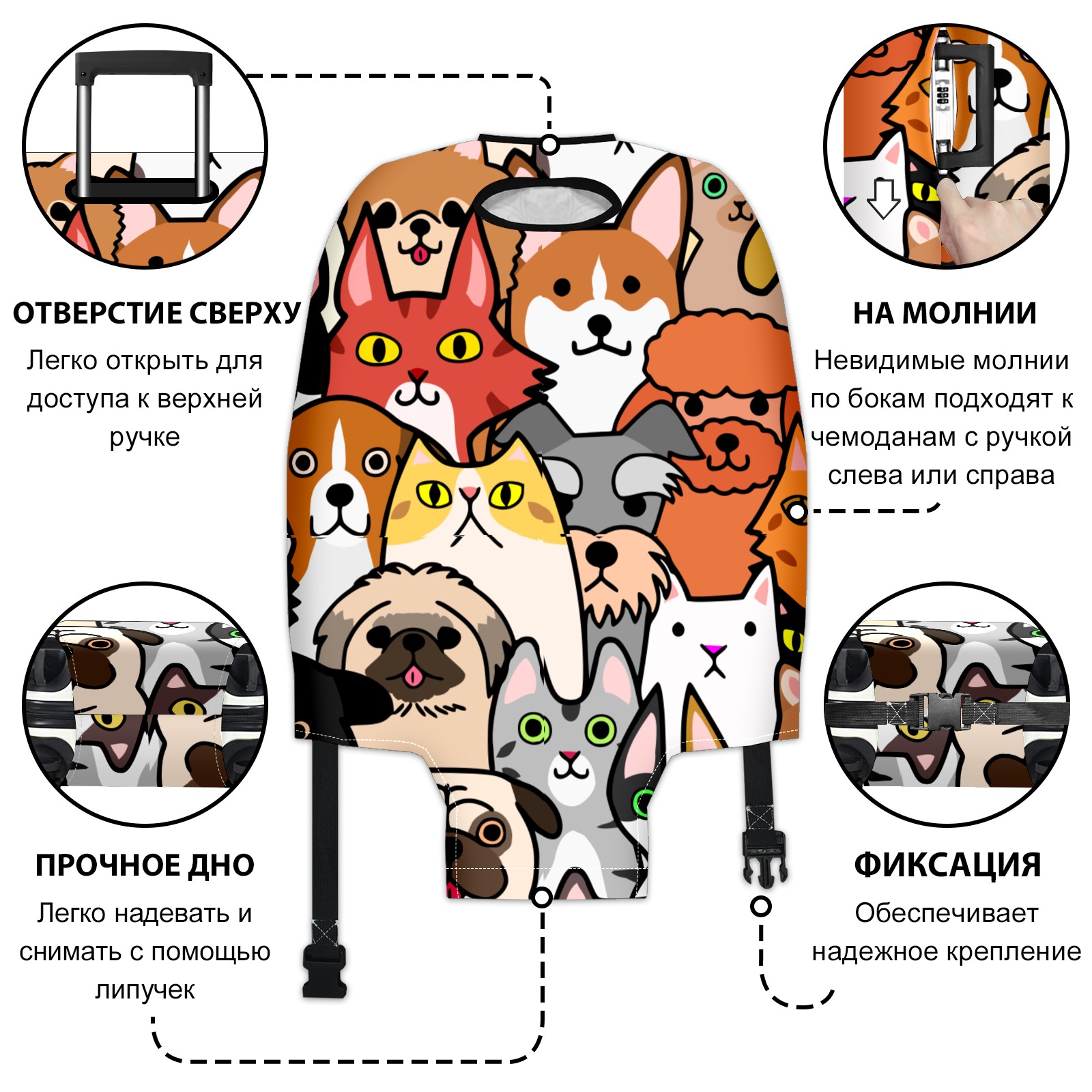 ОТВЕРСТИЕ СВЕРХУ
Легко открыть для доступа к верхней ручке

НА МОЛНИИ
Невидимые молнии по бокам подходят к чемоданам с ручкой слева или справа

ПРОЧНОЕ ДНО
Легко надевать и снимать с помощью липучек

ФИКСАЦИЯ
Обеспечивает надежное крепление