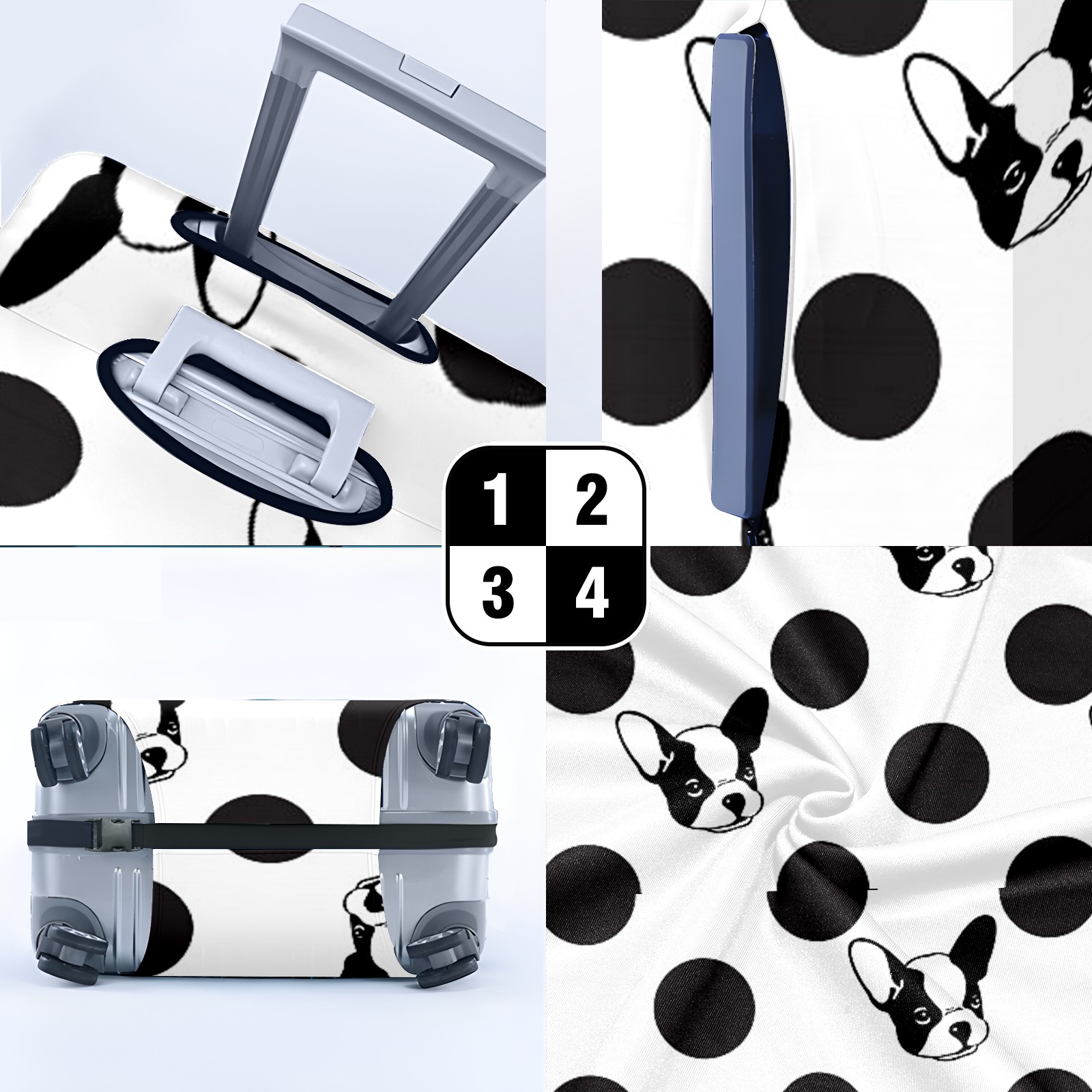 1 2
3 4