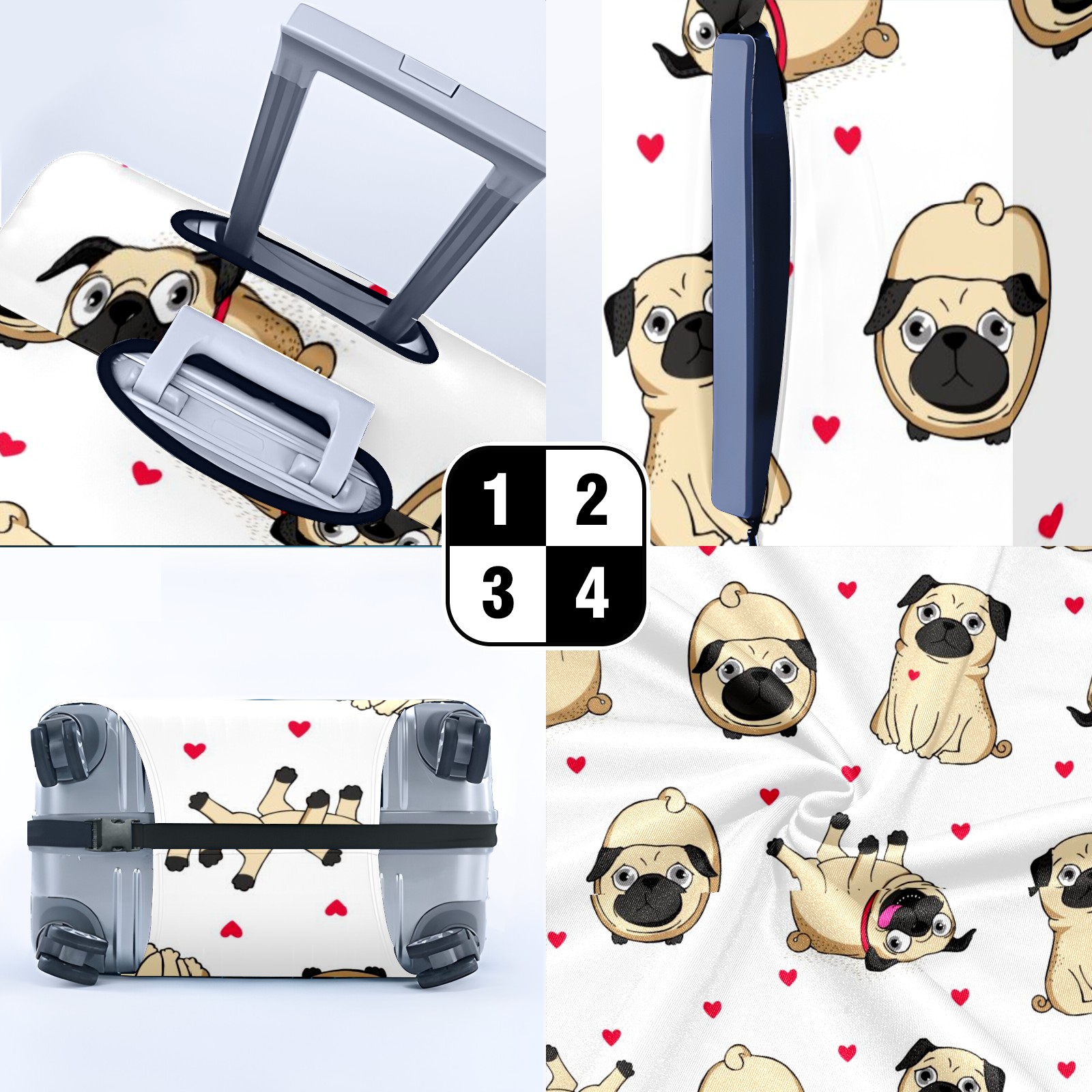 1 2
3 4