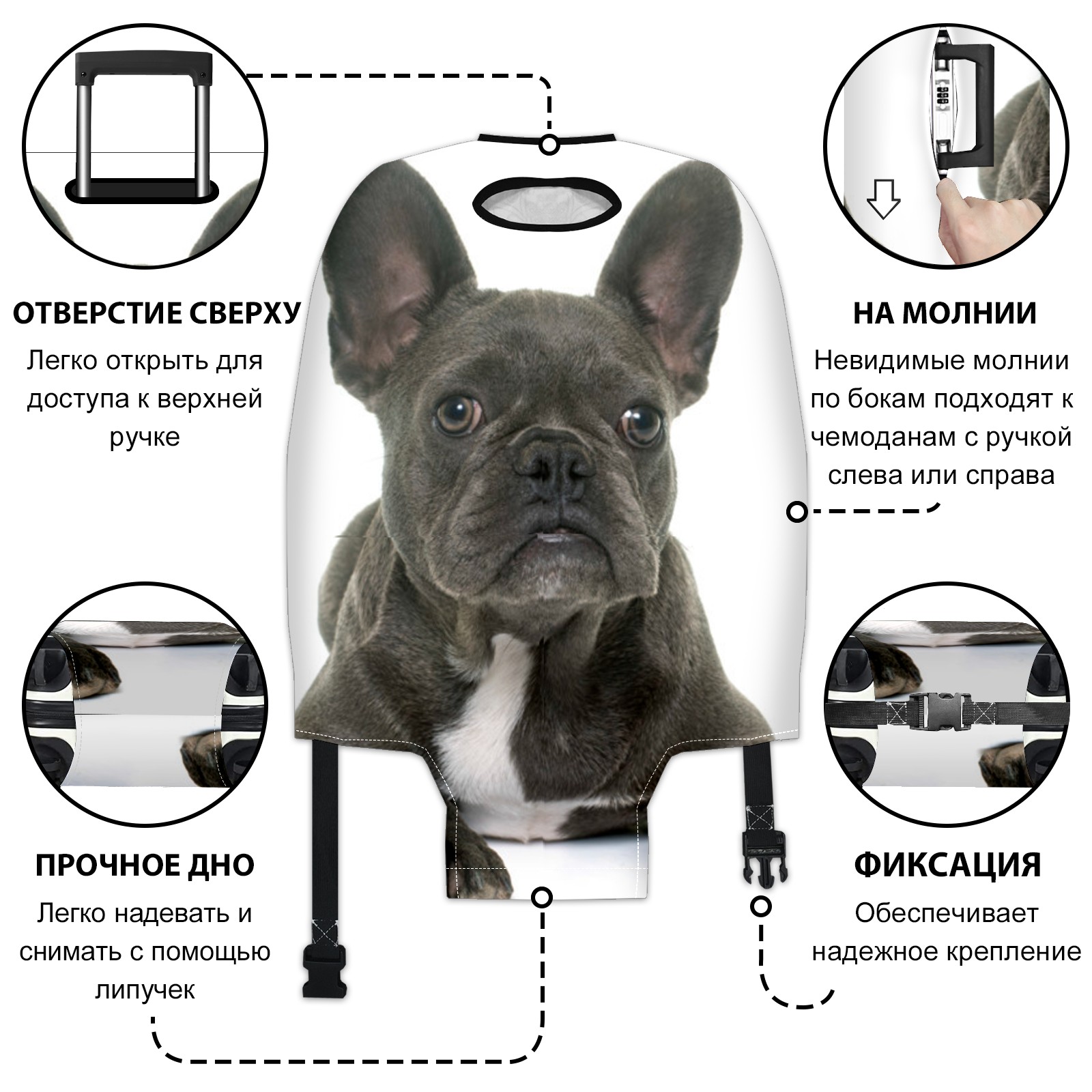 ОТВЕРСТИЕ СВЕРХУ
Легко открыть для доступа к верхней ручке

НА МОЛНИИ
Невидимые молнии по бокам подходят к чемоданам с ручкой слева или справа

ПРОЧНОЕ ДНО
Легко надевать и снимать с помощью липучек

ФИКСАЦИЯ
Обеспечивает надежное крепление