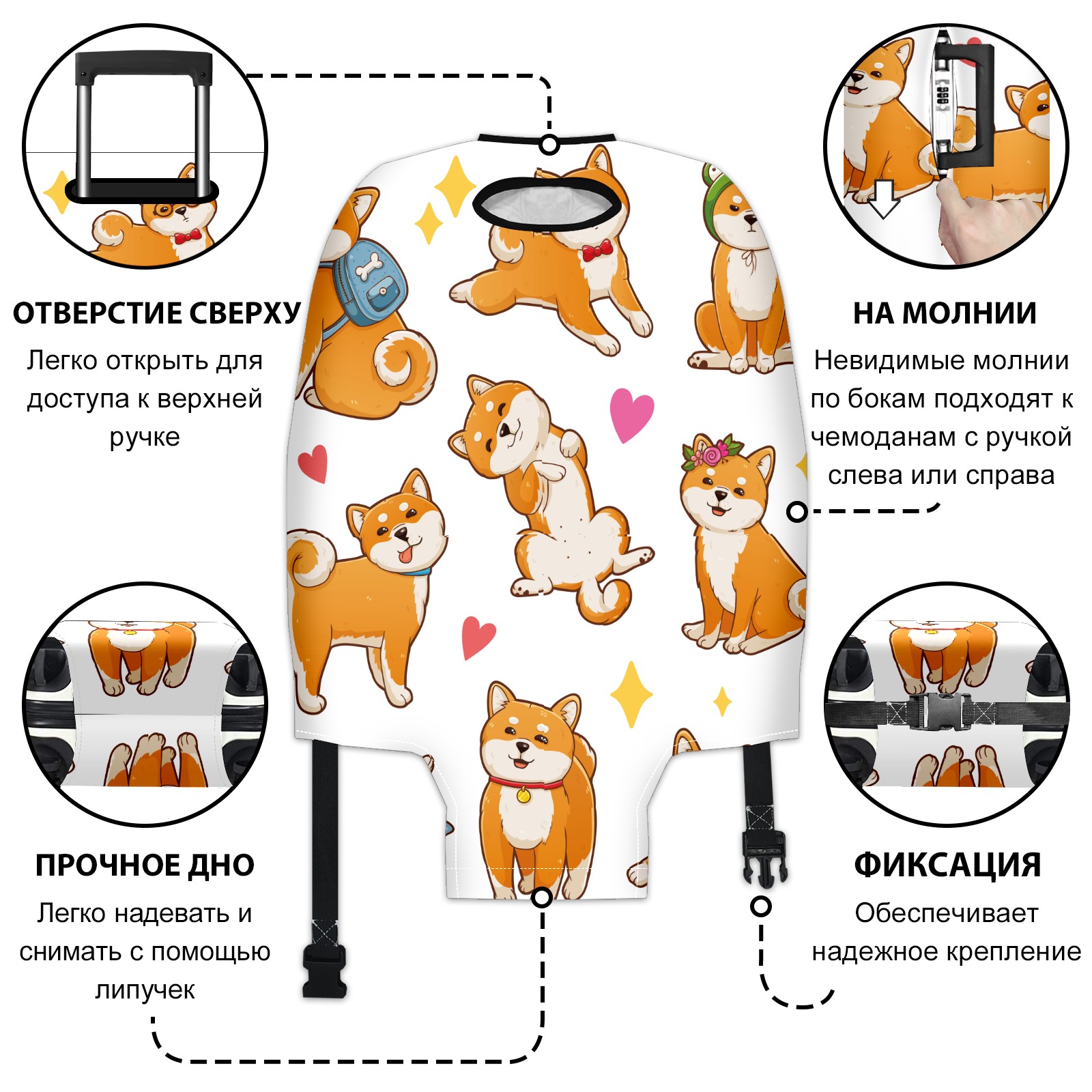 ОТВЕРСТИЕ СВЕРХУ
Легко открыть для доступа к верхней ручке

НА МОЛНИИ
Невидимые молнии по бокам подходят к чемоданам с ручкой слева или справа

ПРОЧНОЕ ДНО
Легко надевать и снимать с помощью липучек

ФИКСАЦИЯ
Обеспечивает надежное крепление